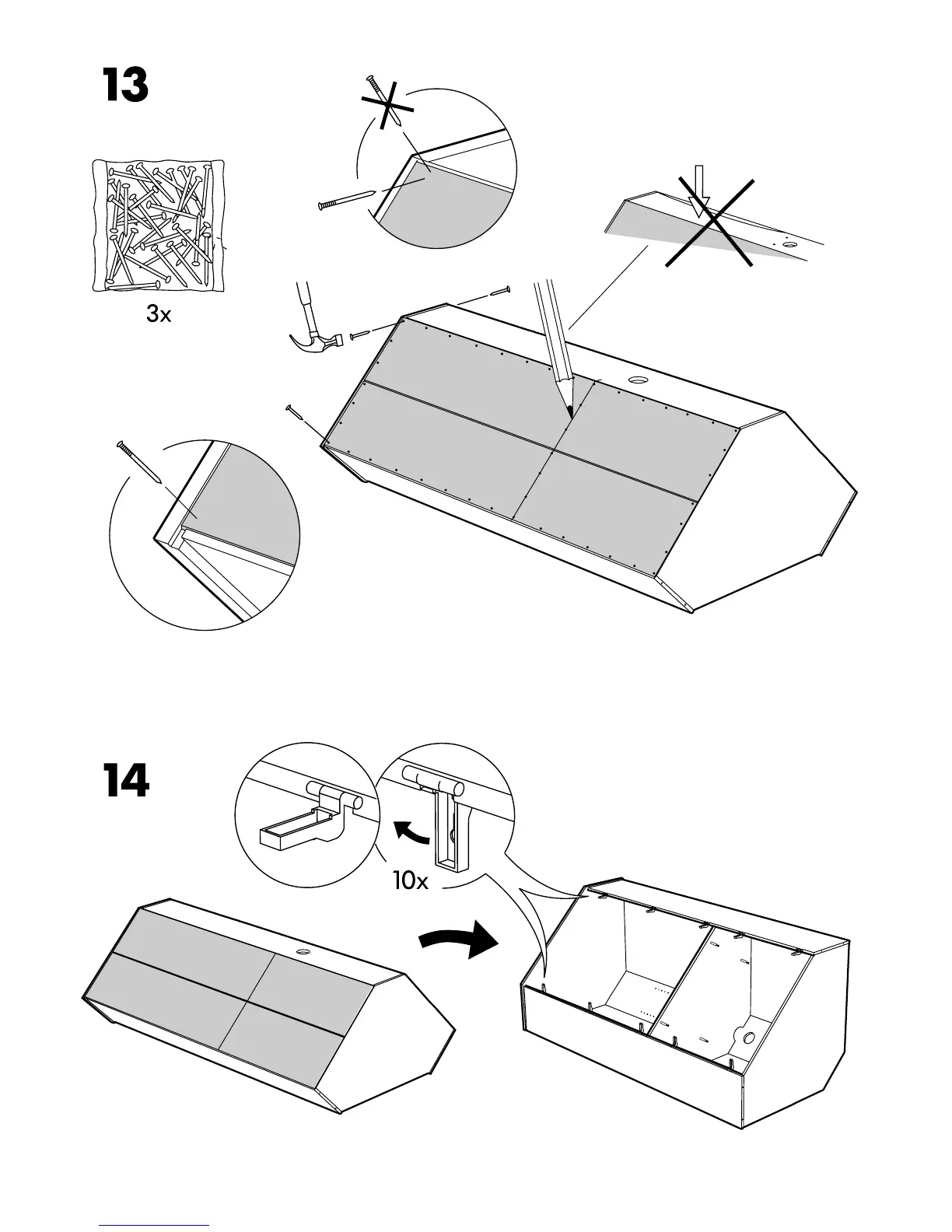 13

3x

14

10x