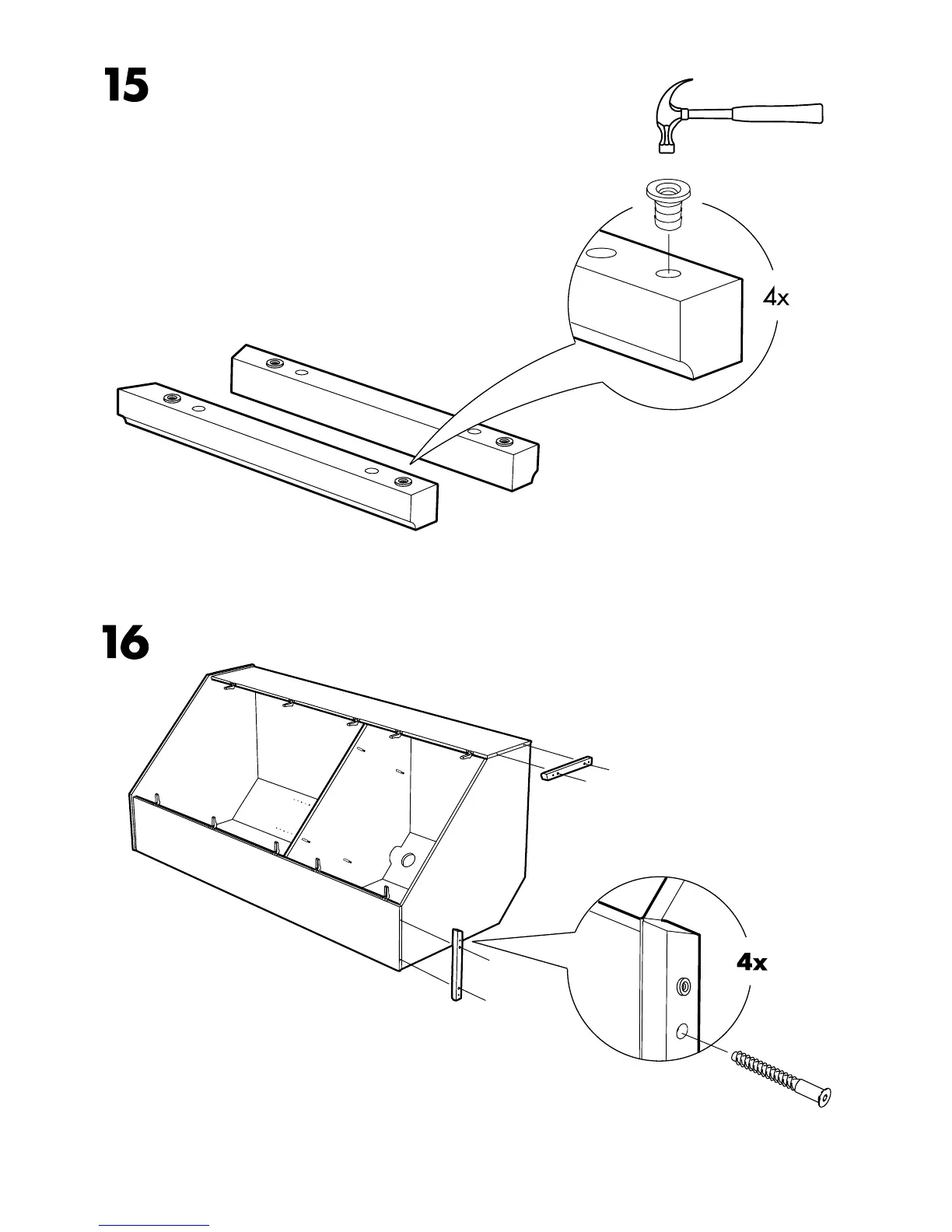 15

4x

16

4x