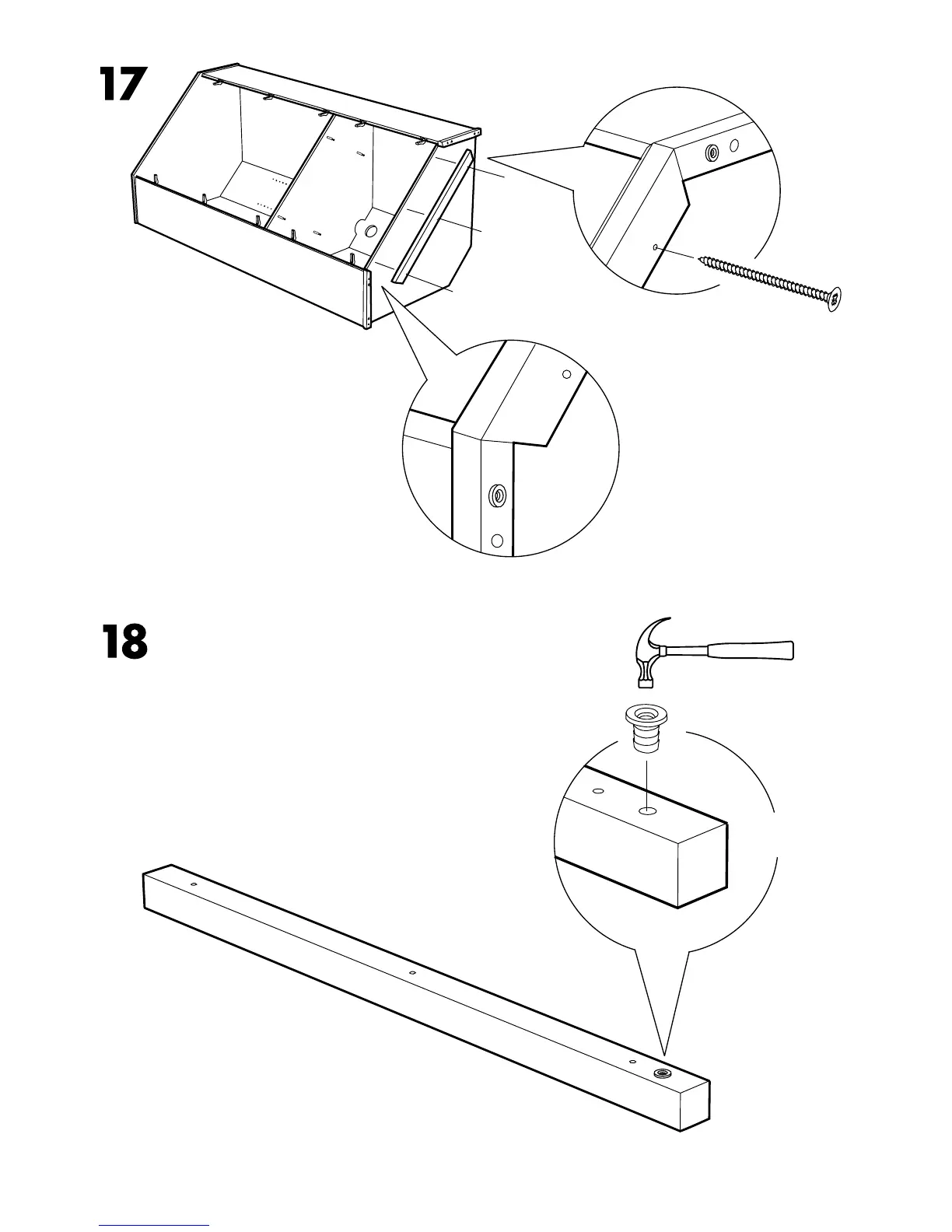 17

18