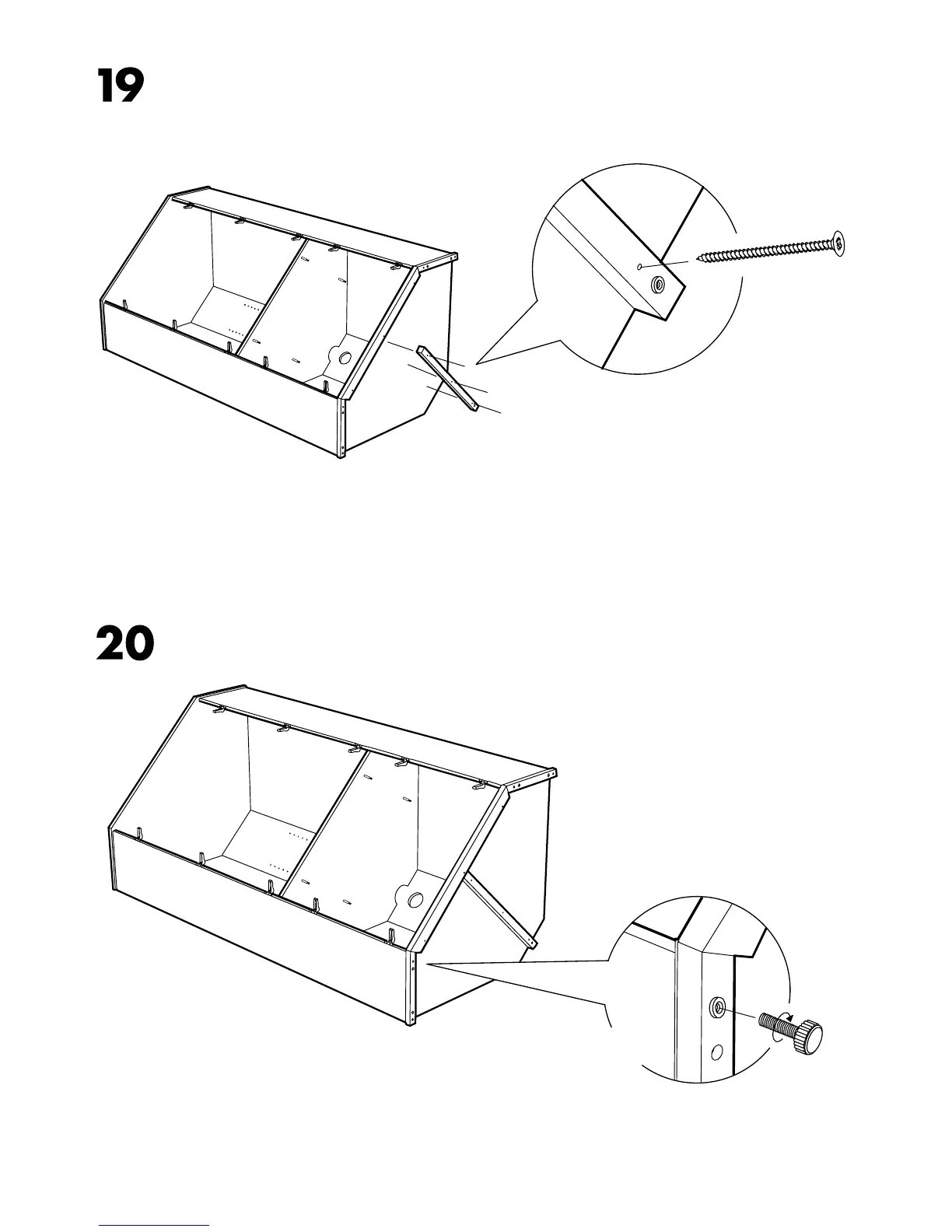 19

20