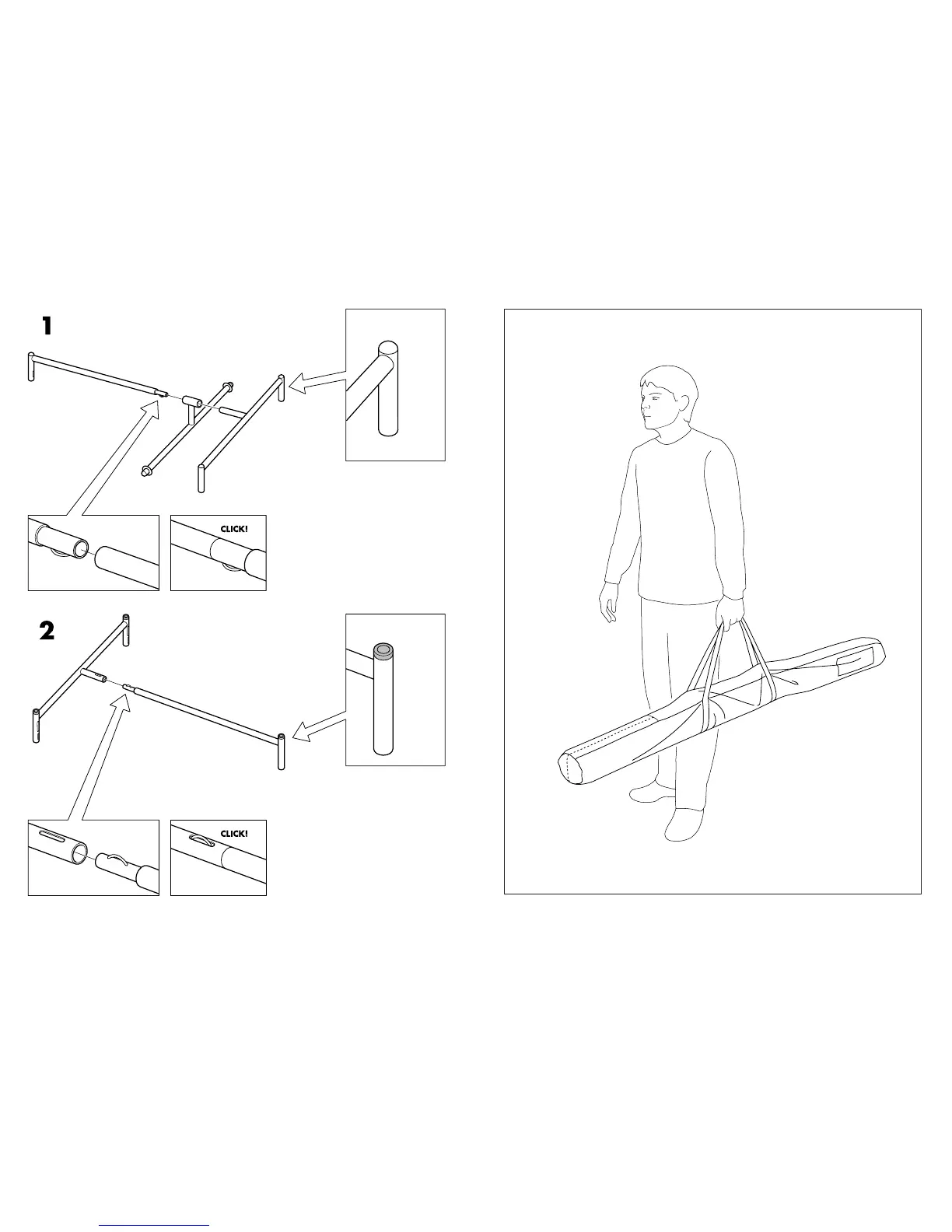 1

CLICK!

2

CLICK!