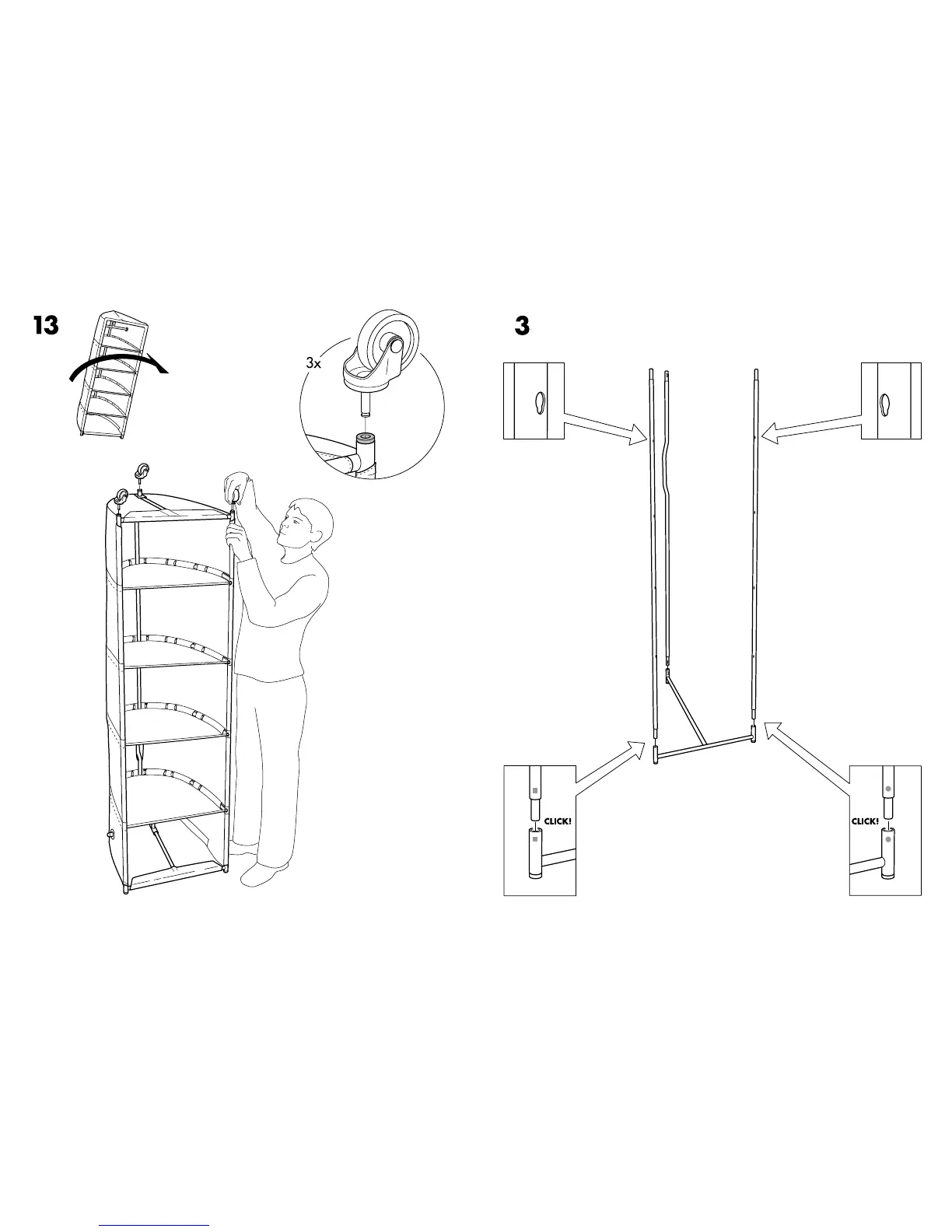 13

3x

3

CLICK!

CLICK!