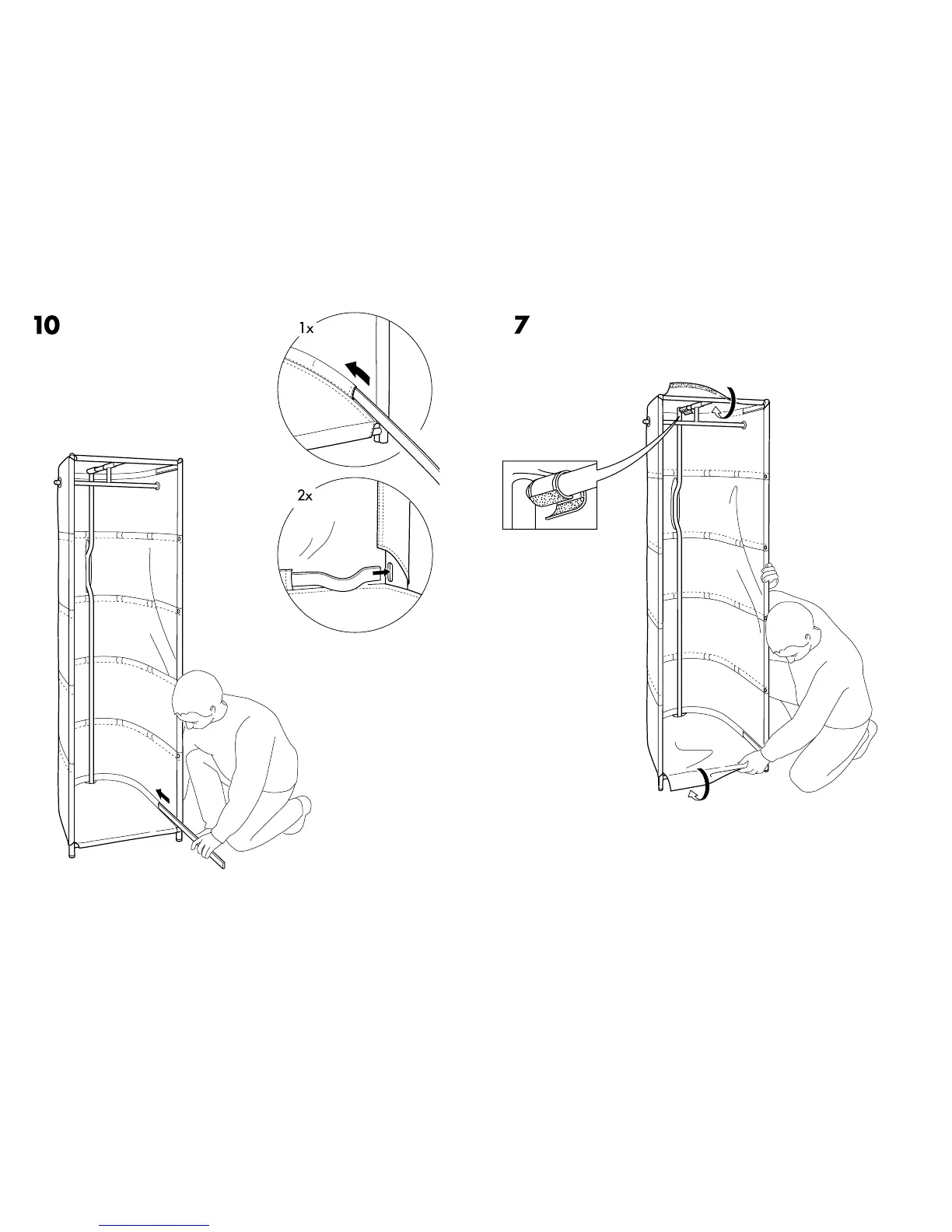 10

1x

2x

7