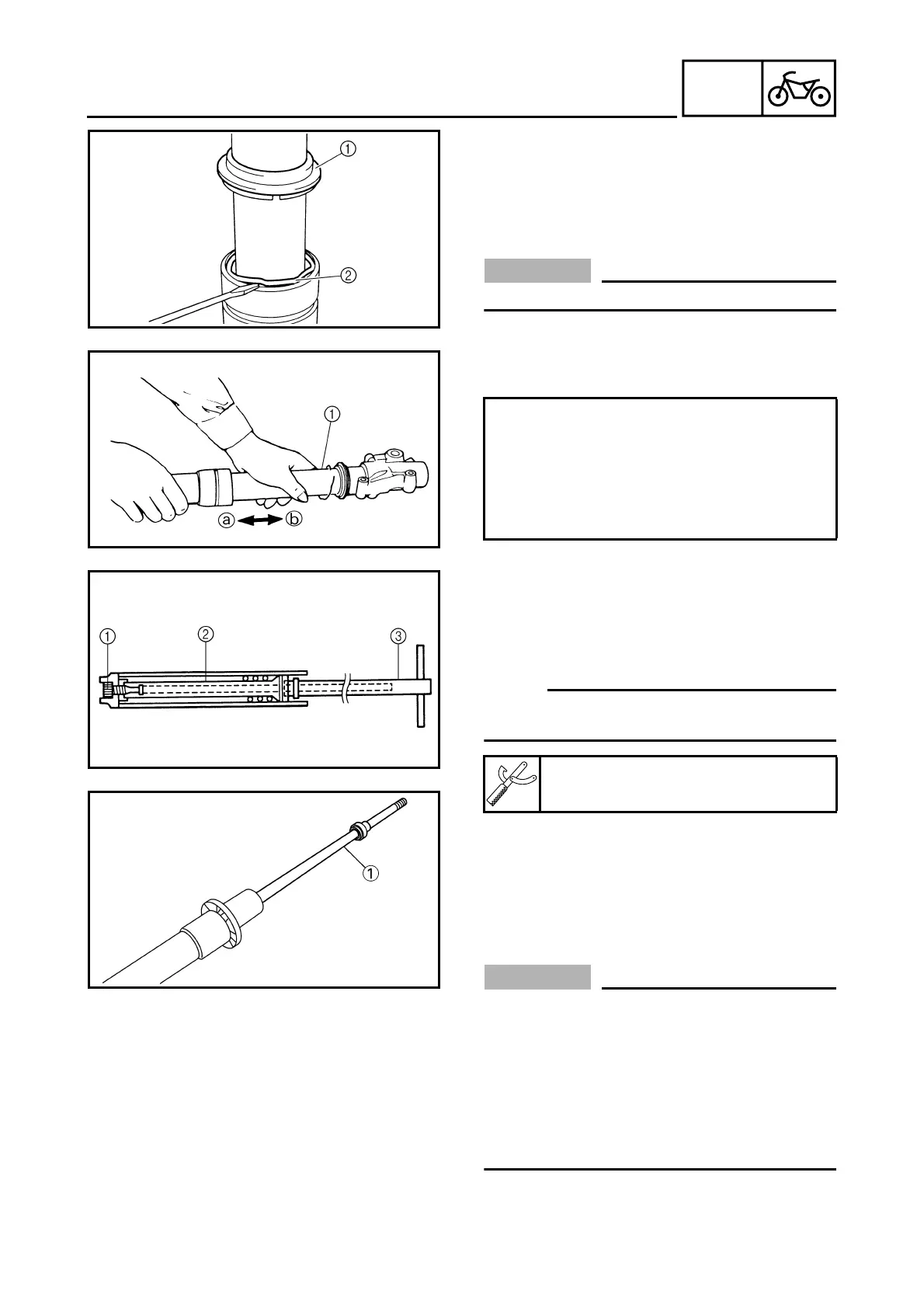 ①

②

①

ⓐ ⓑ

① ② ③

①