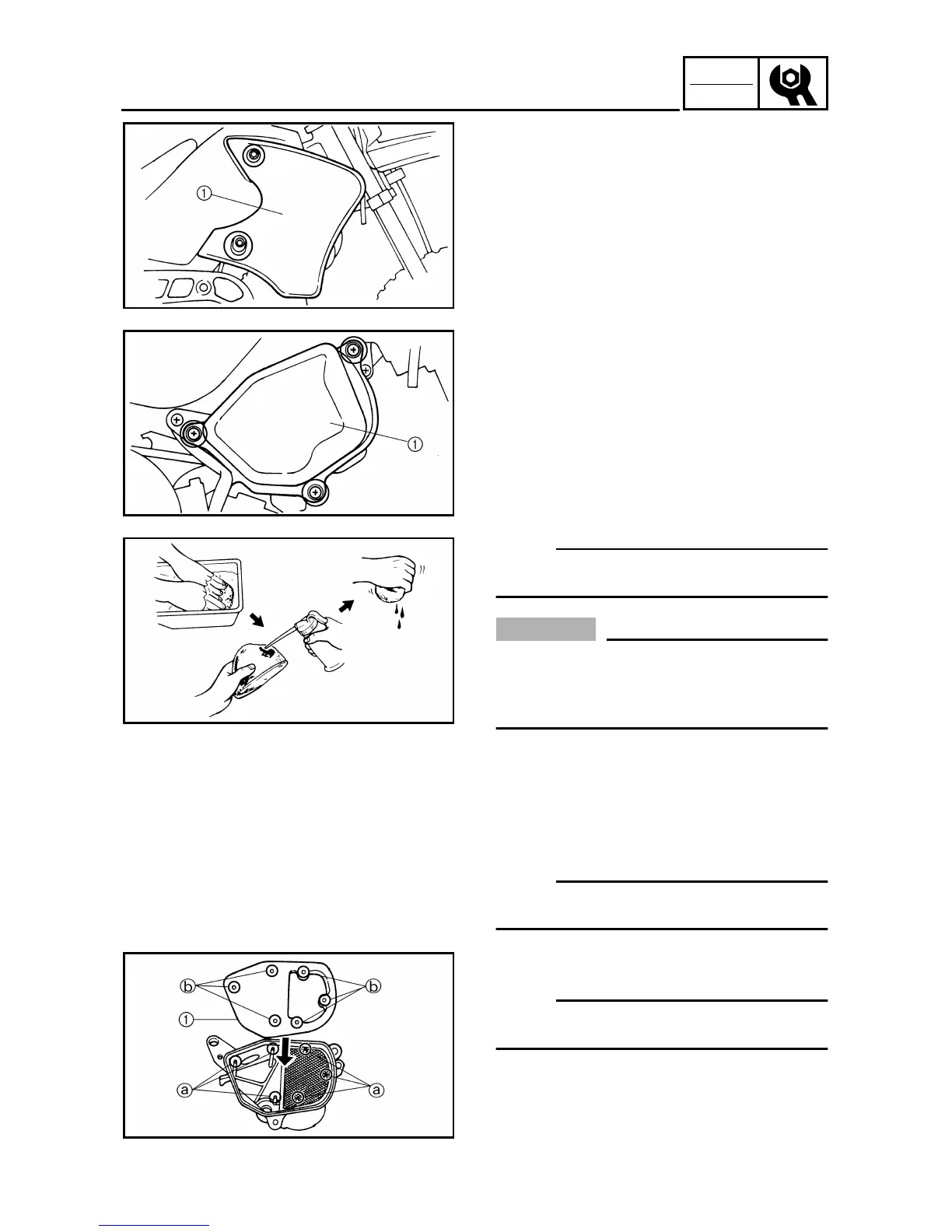 ①

①

ⓑ

ⓑ

①

ⓐ

ⓐ