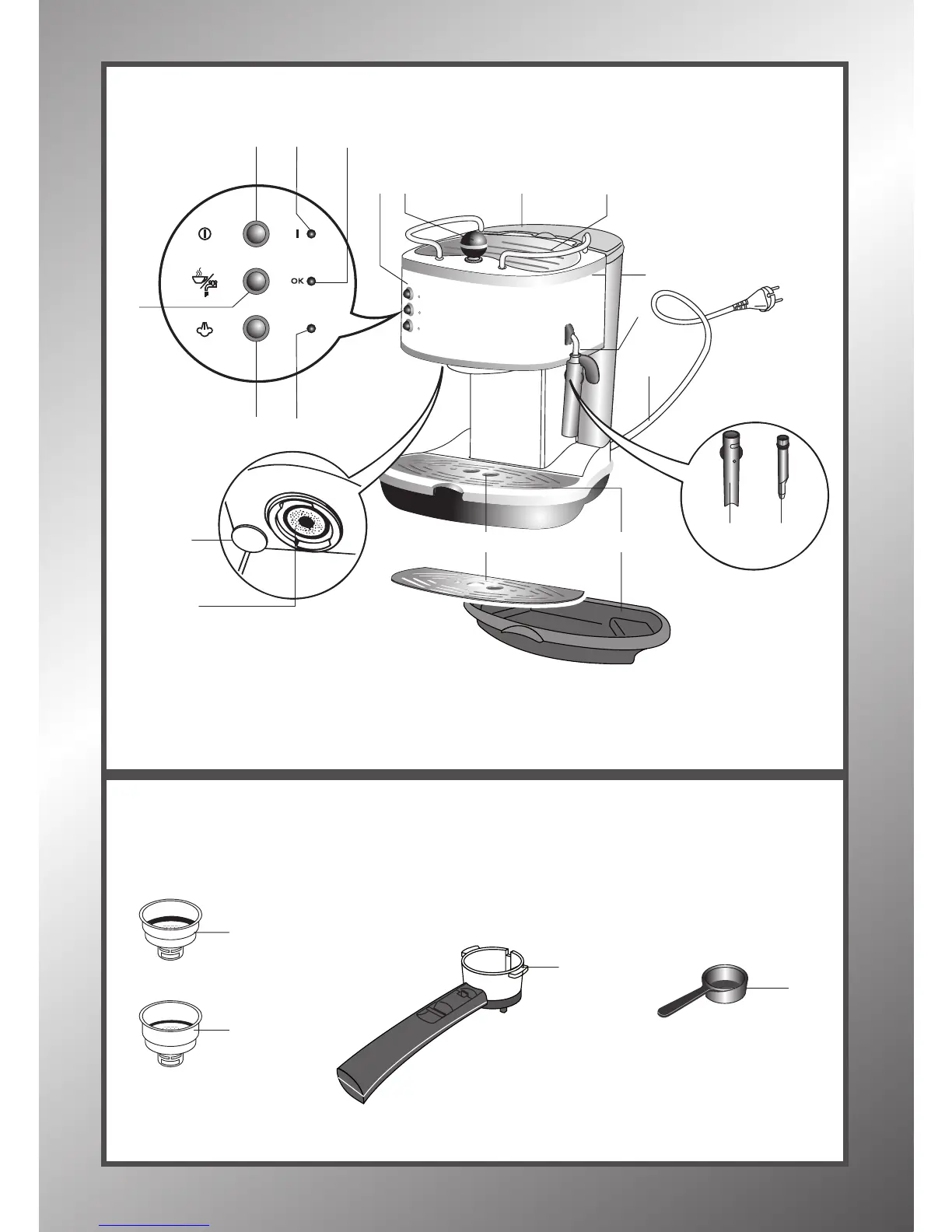 I

OK