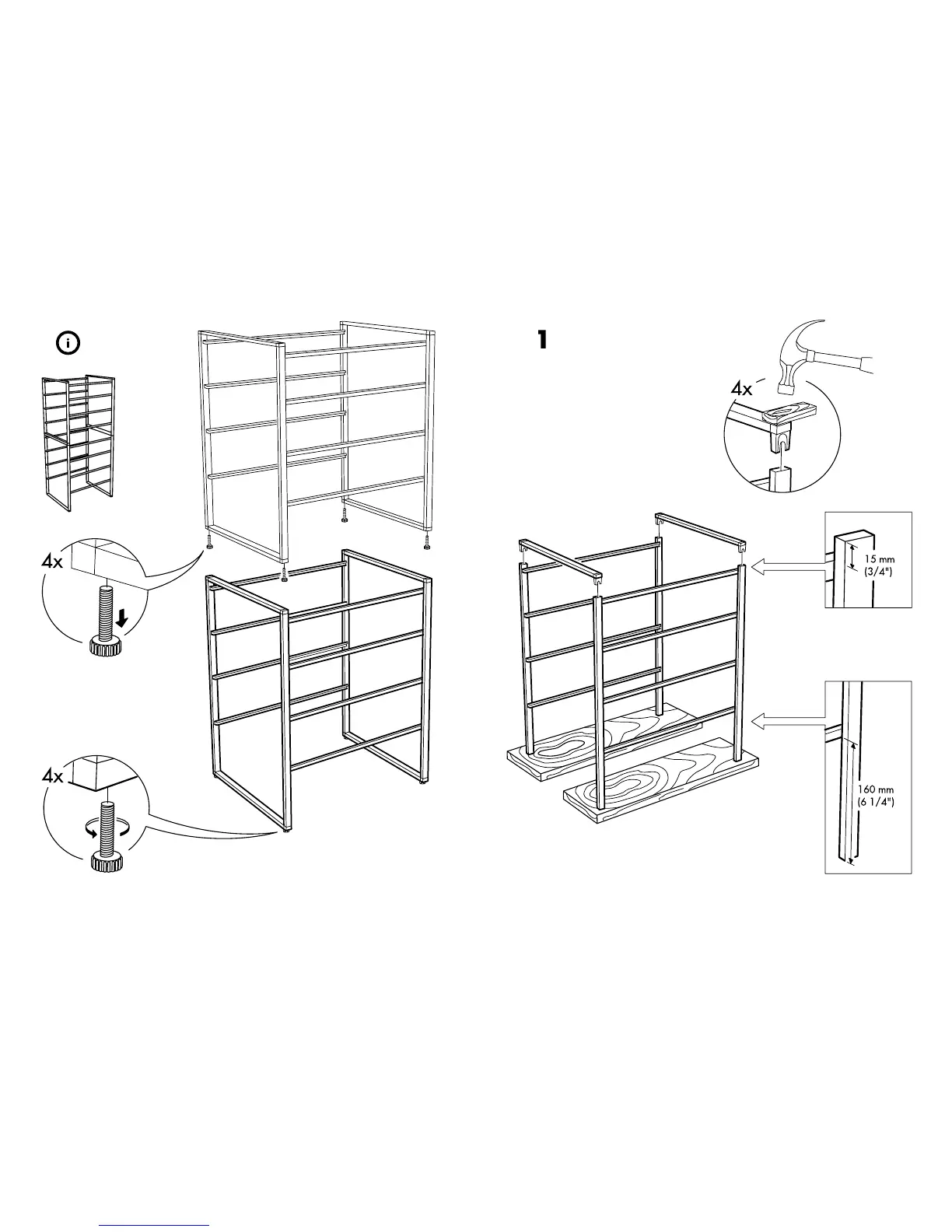 i

4x

4x

1

4x

15 mm
(3/4")

160 mm
(6 1/4")