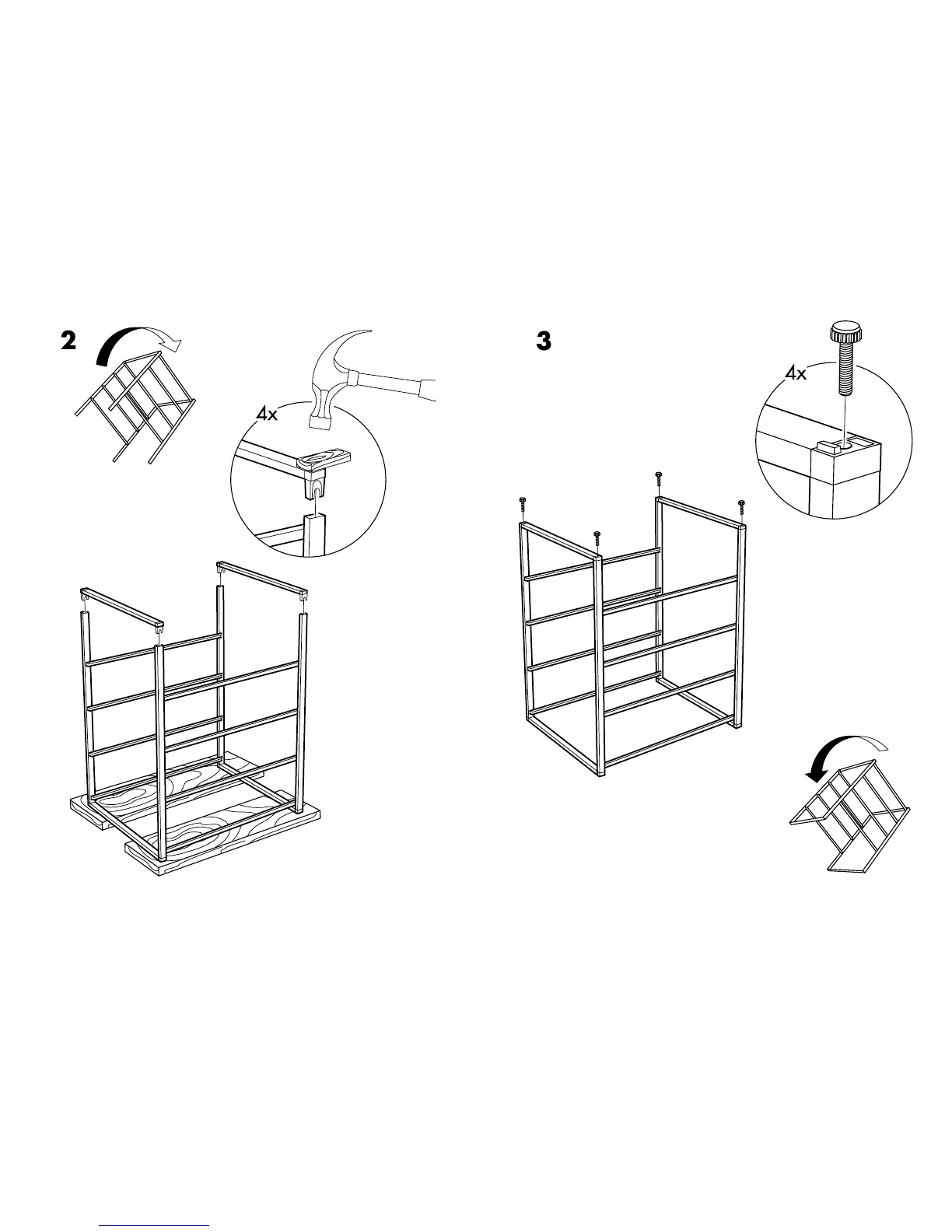 2

4x

3

4x