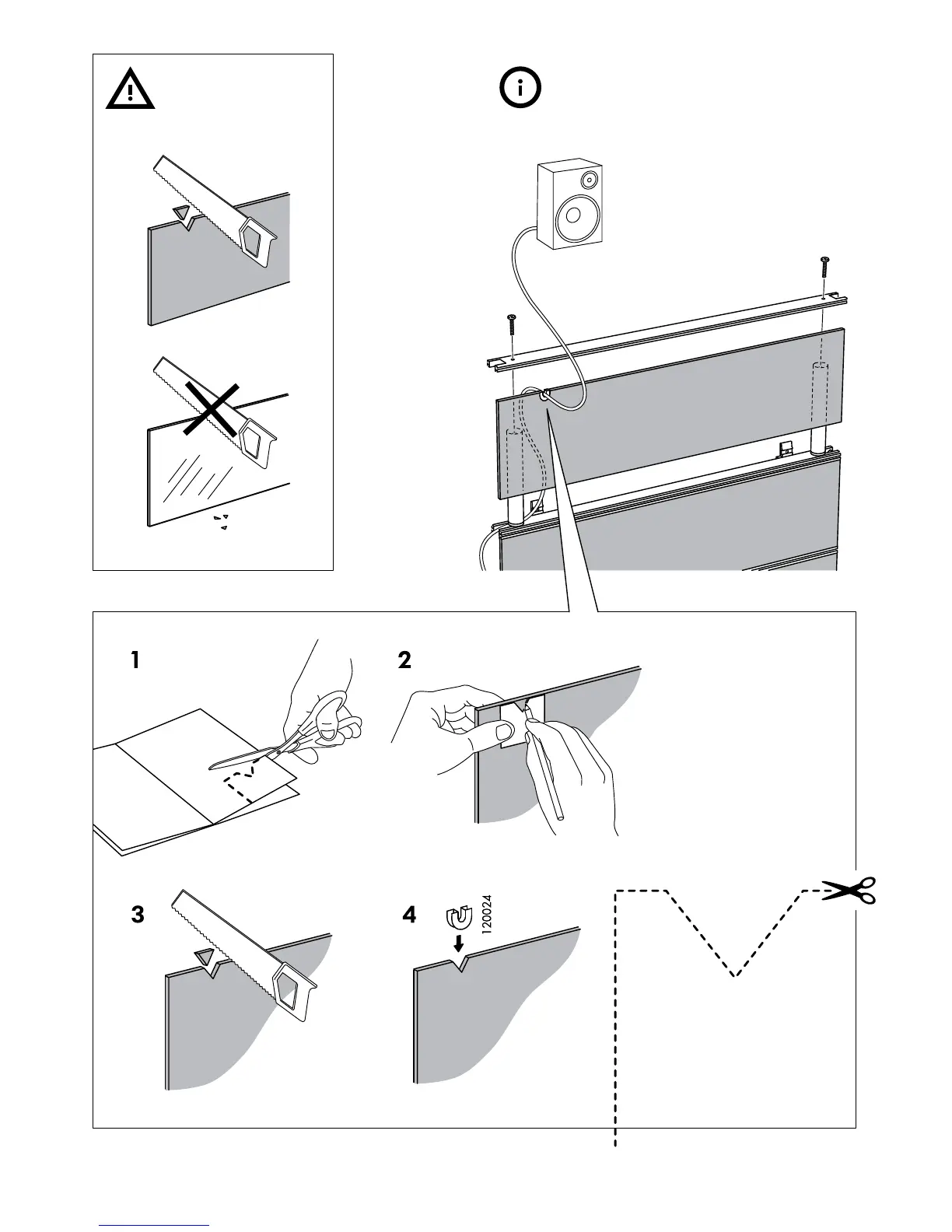 1

2

3

4

120024