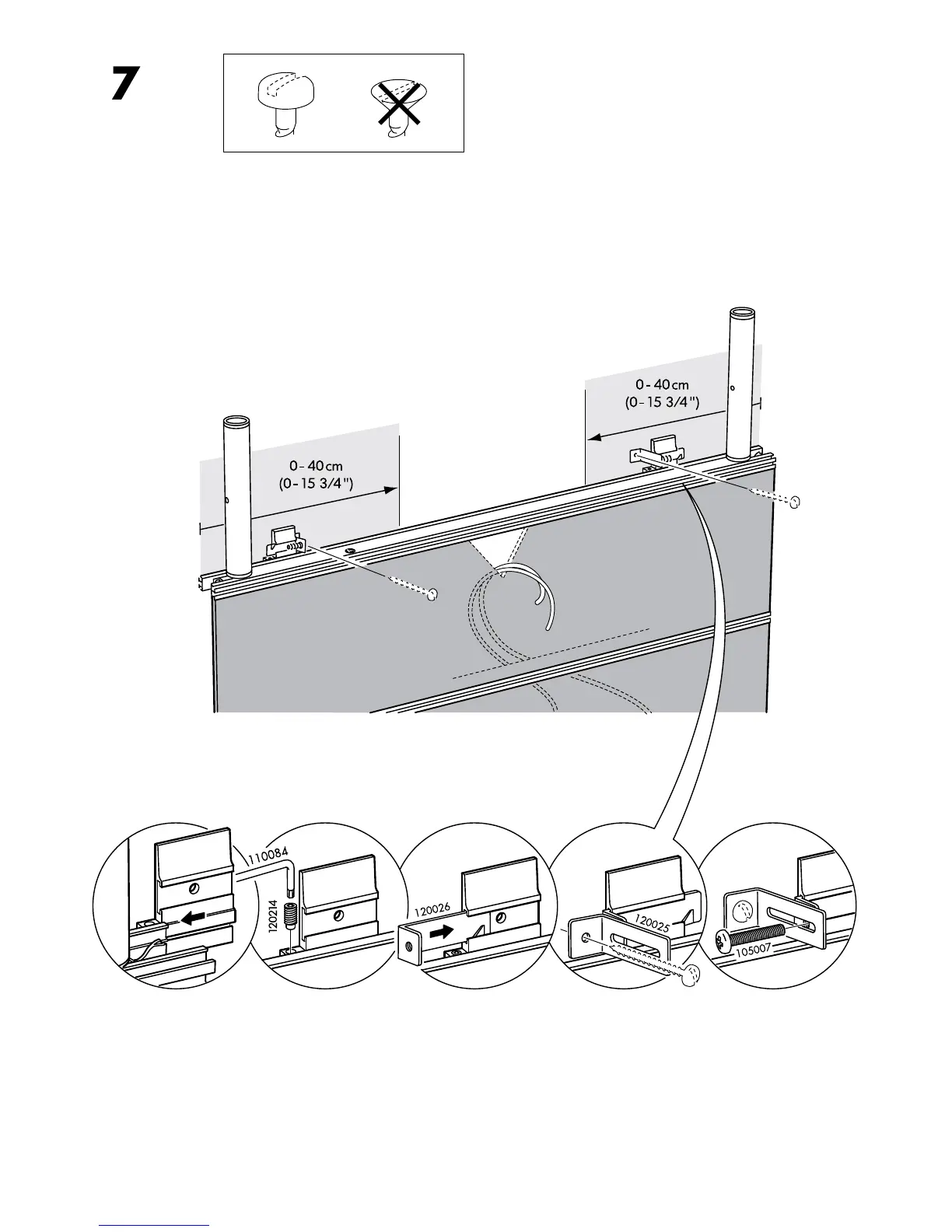 7

0-40cm
(0-15 3/4")

0-40cm
(0-15 3/4")

110084

120214

120026

120025

105007