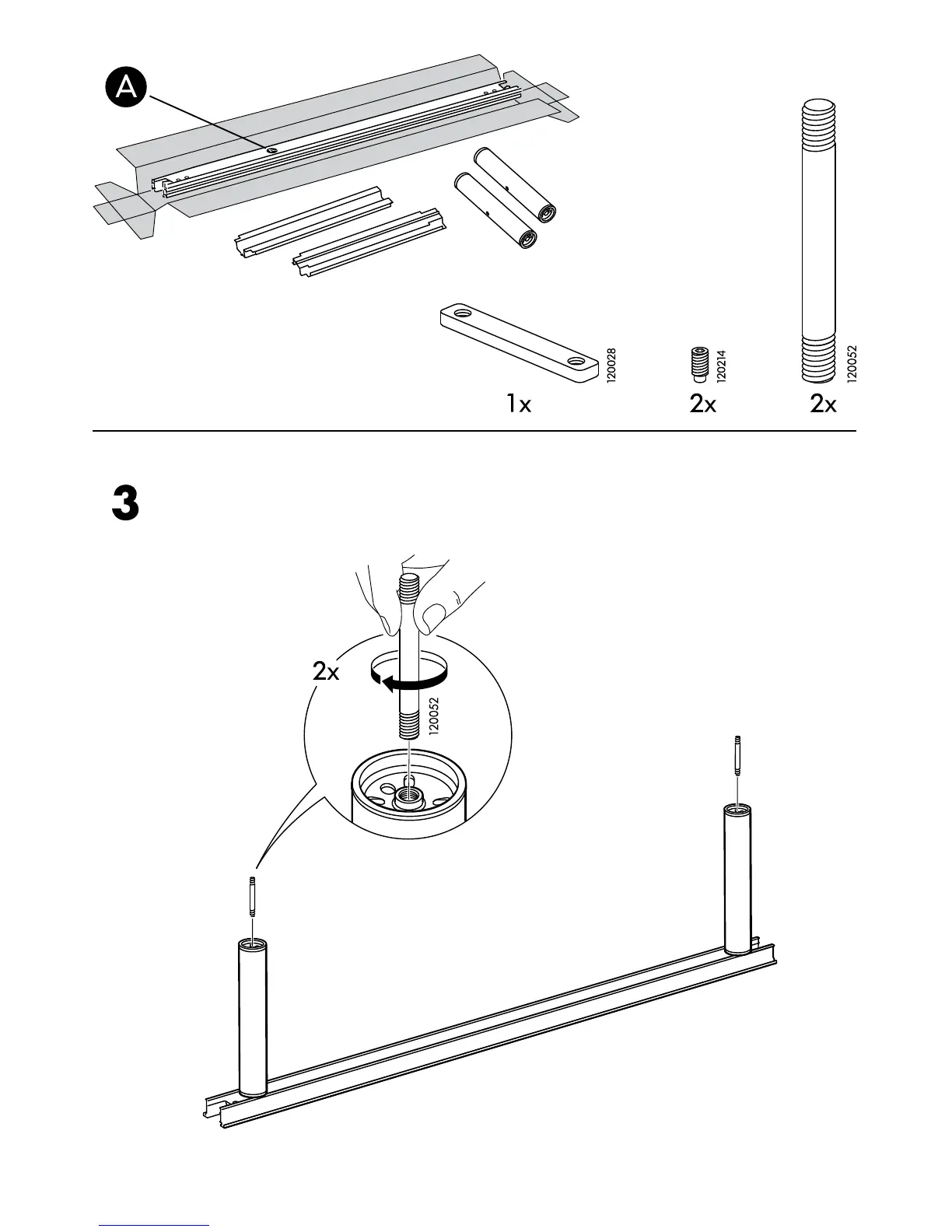 A

120028

1x

120214

2x

120052

2x

3

2x

120052