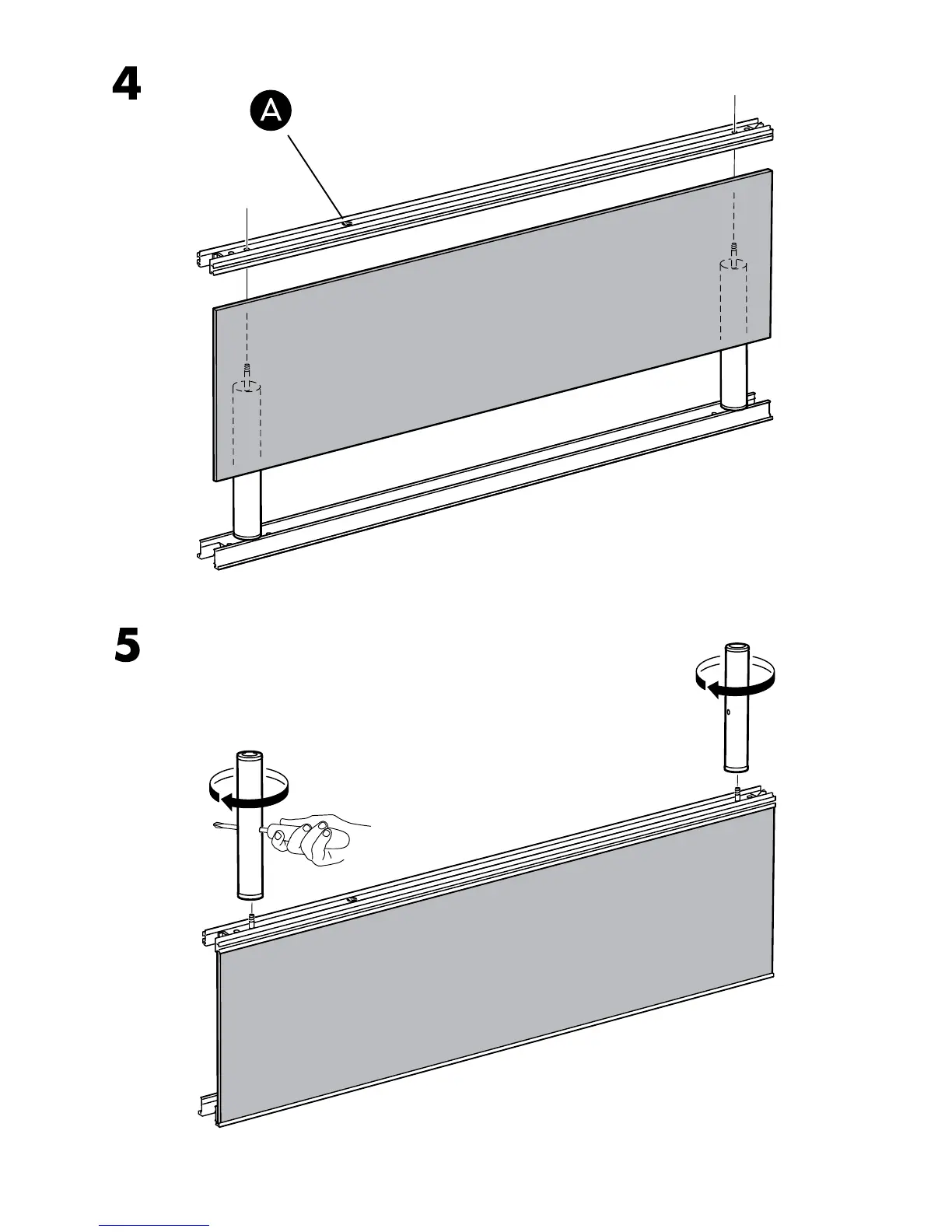 4

A

5