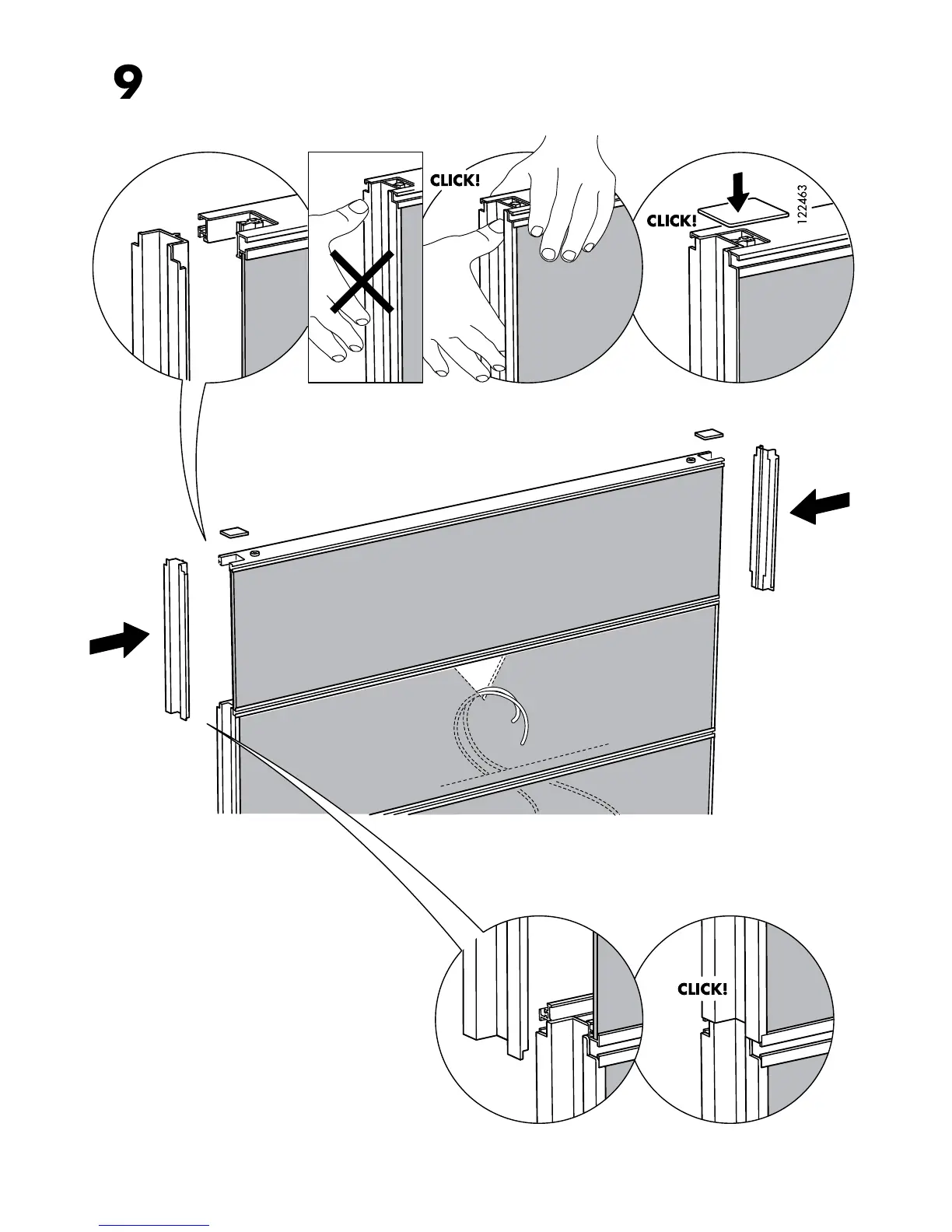 9

CLICK!

CLICK!

122463

CLICK!