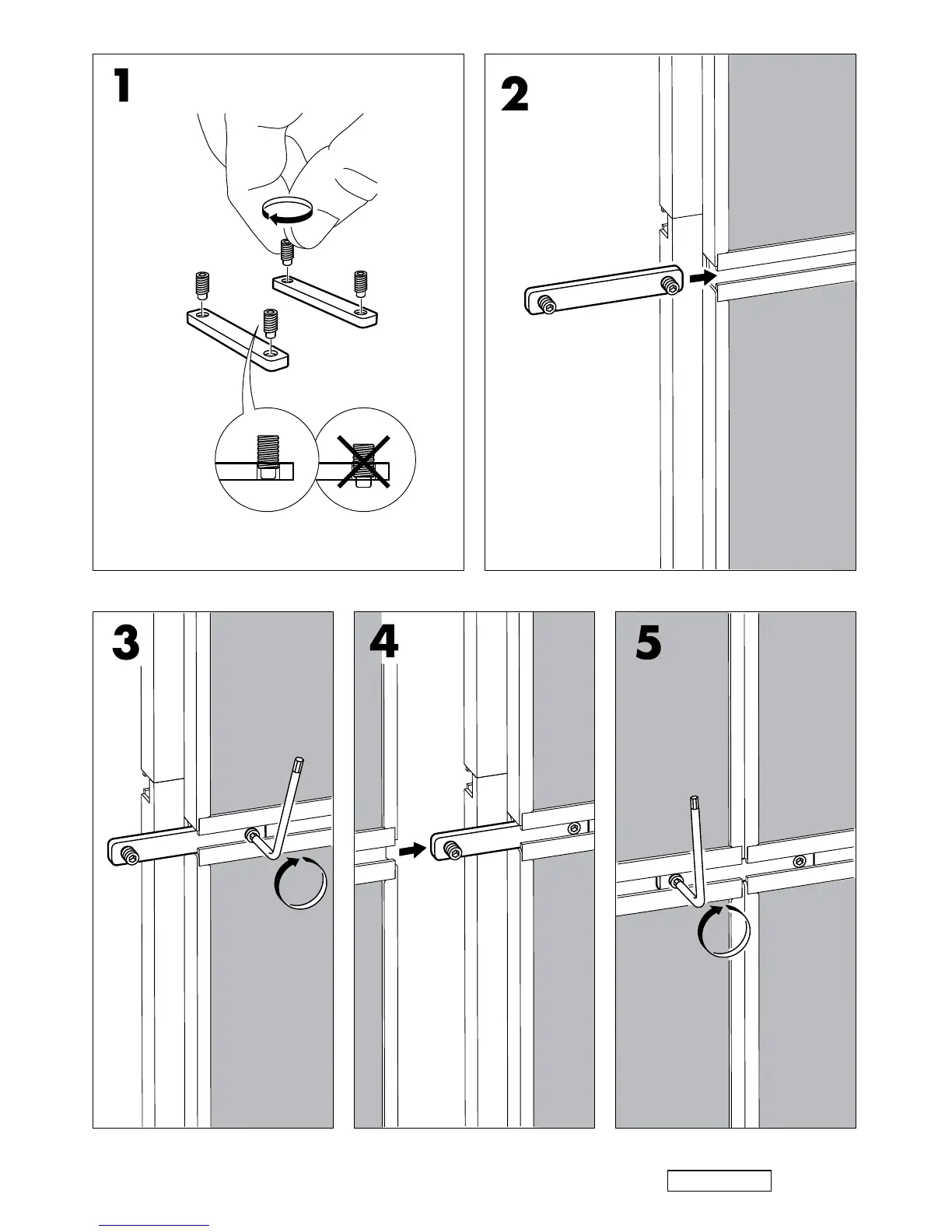 1

2

3

4

5