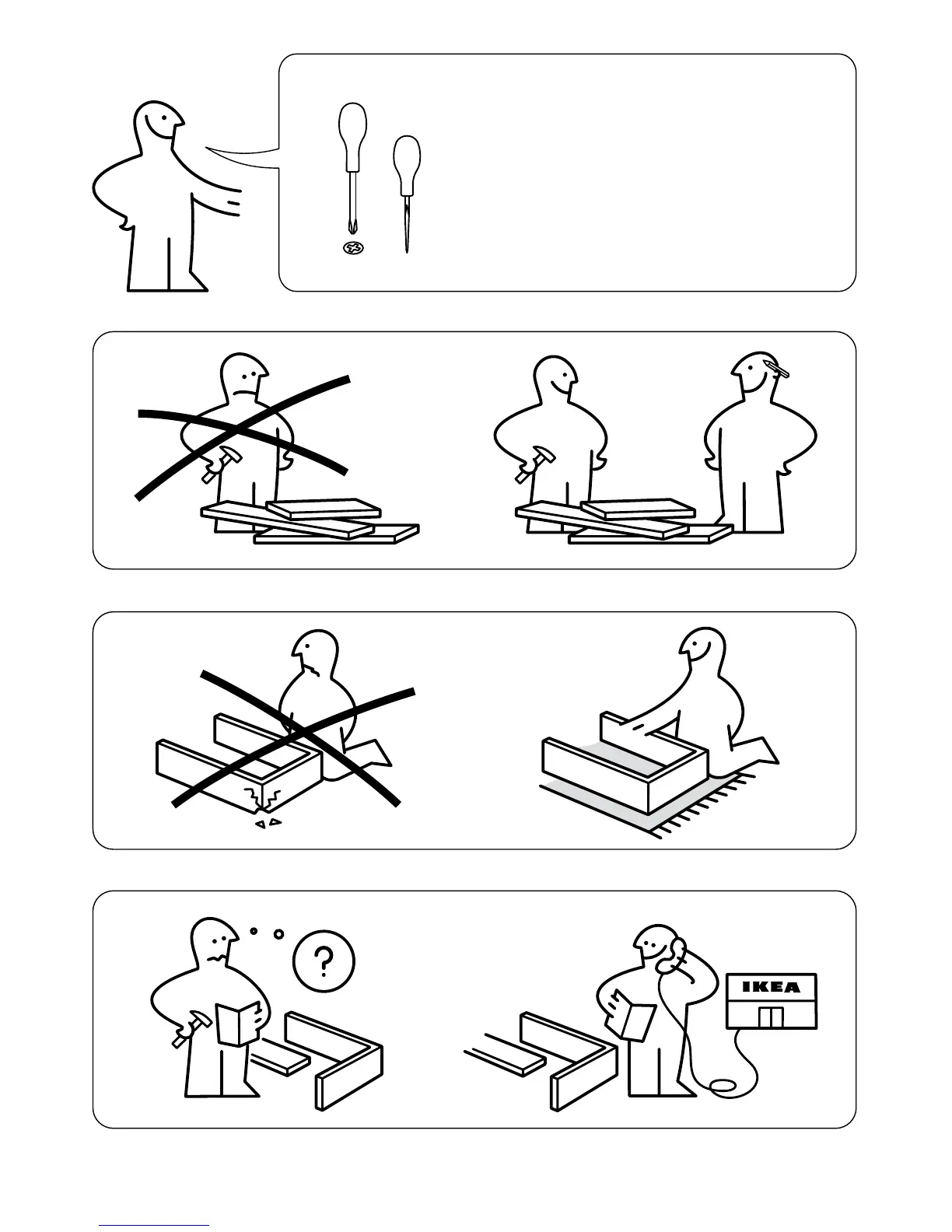 ?

IKEA