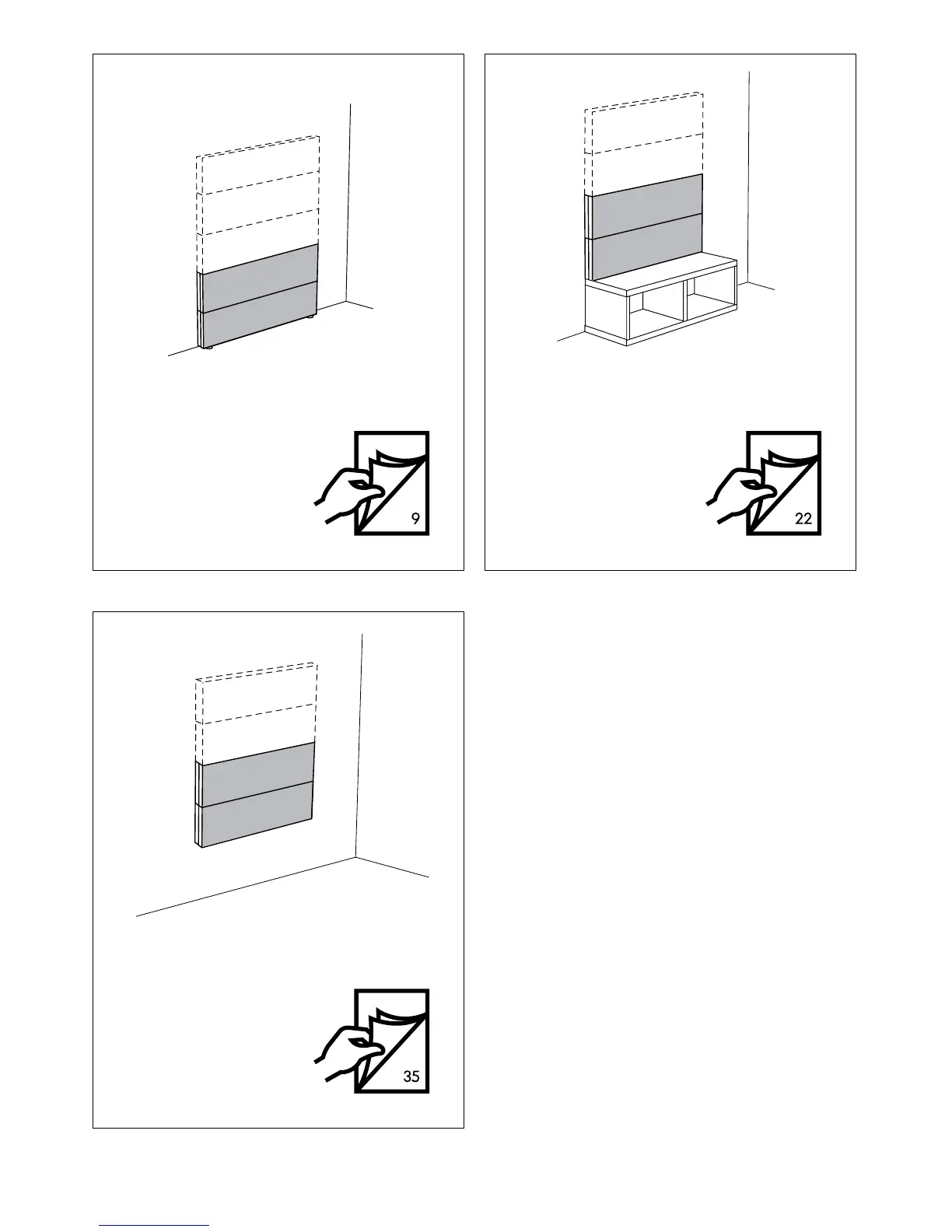 9

22

35