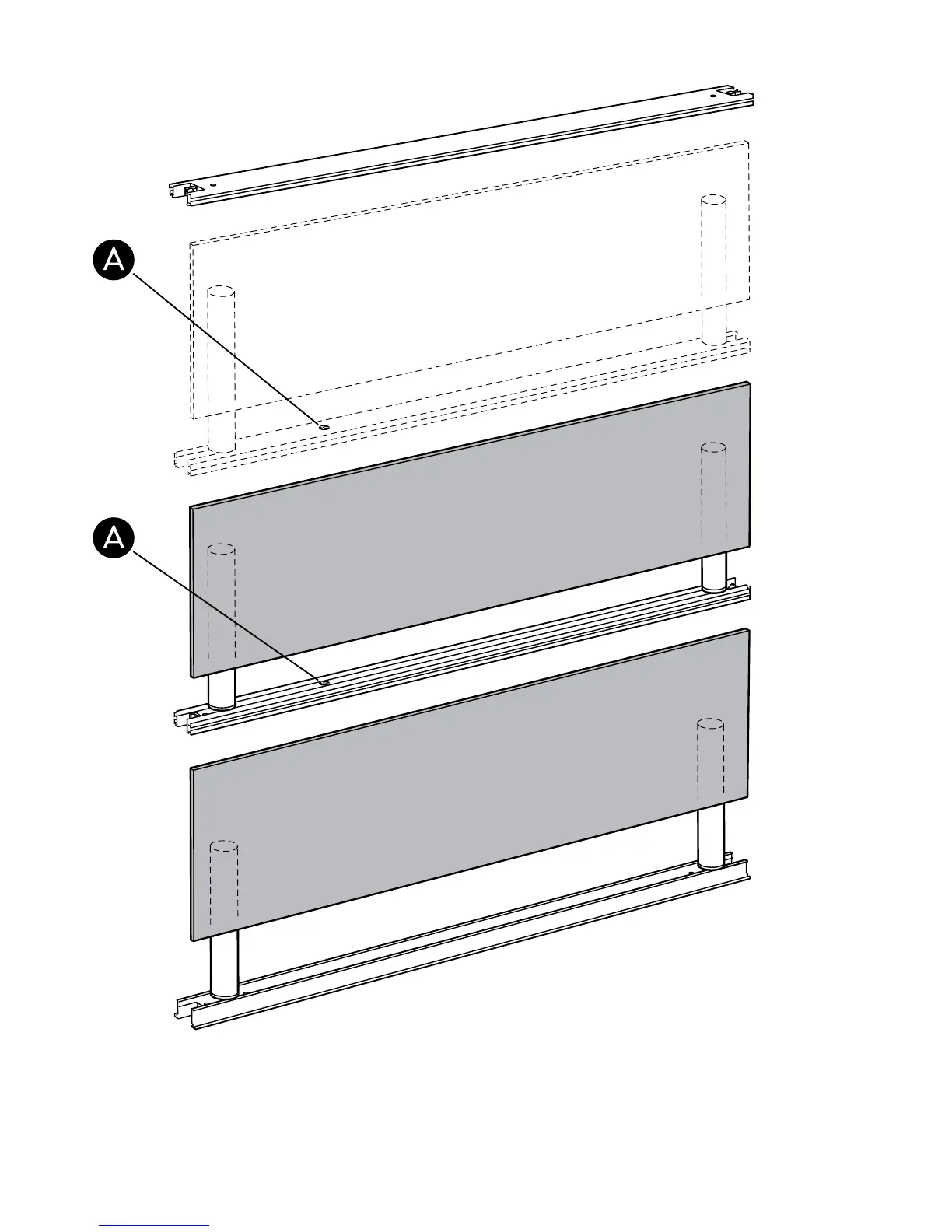 A

A