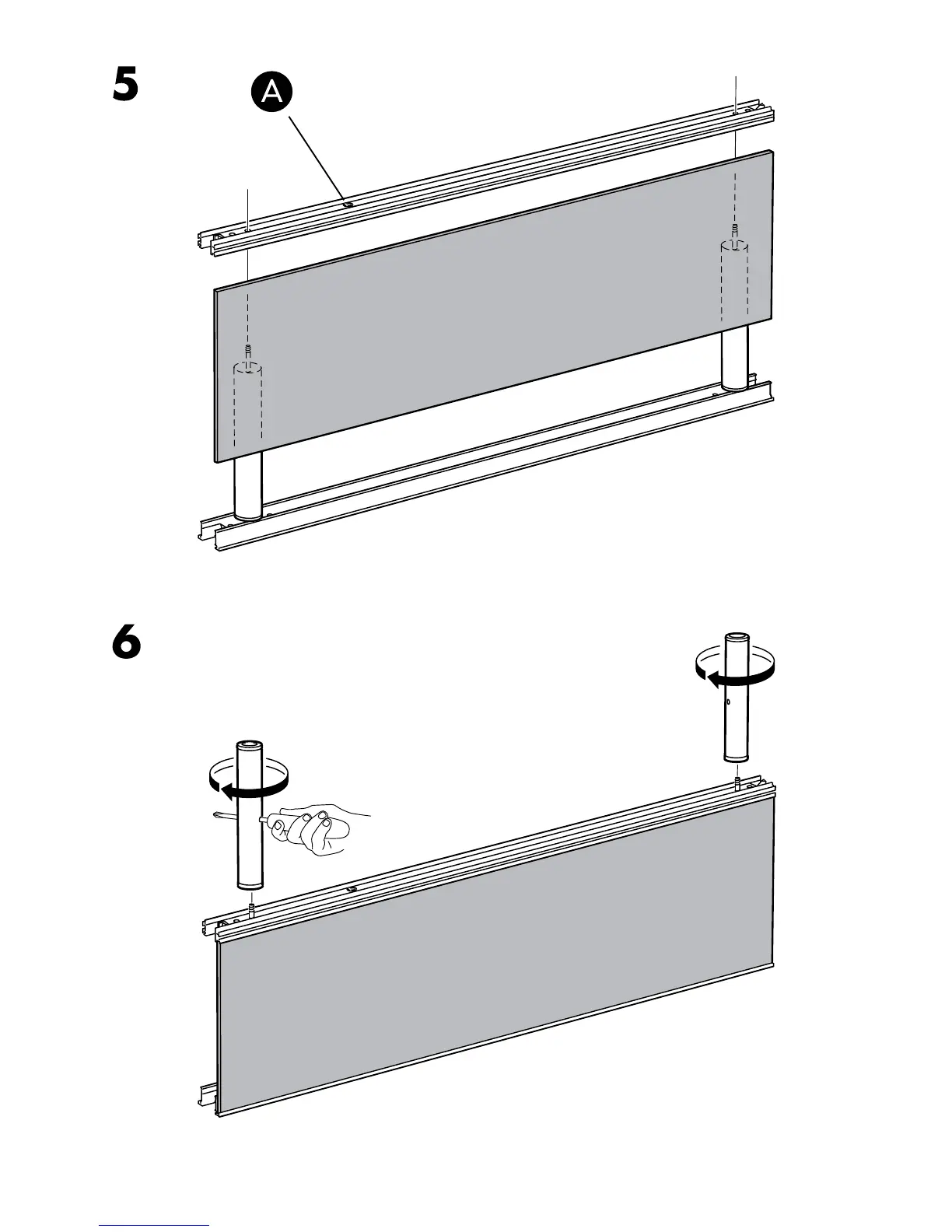 5

A

6