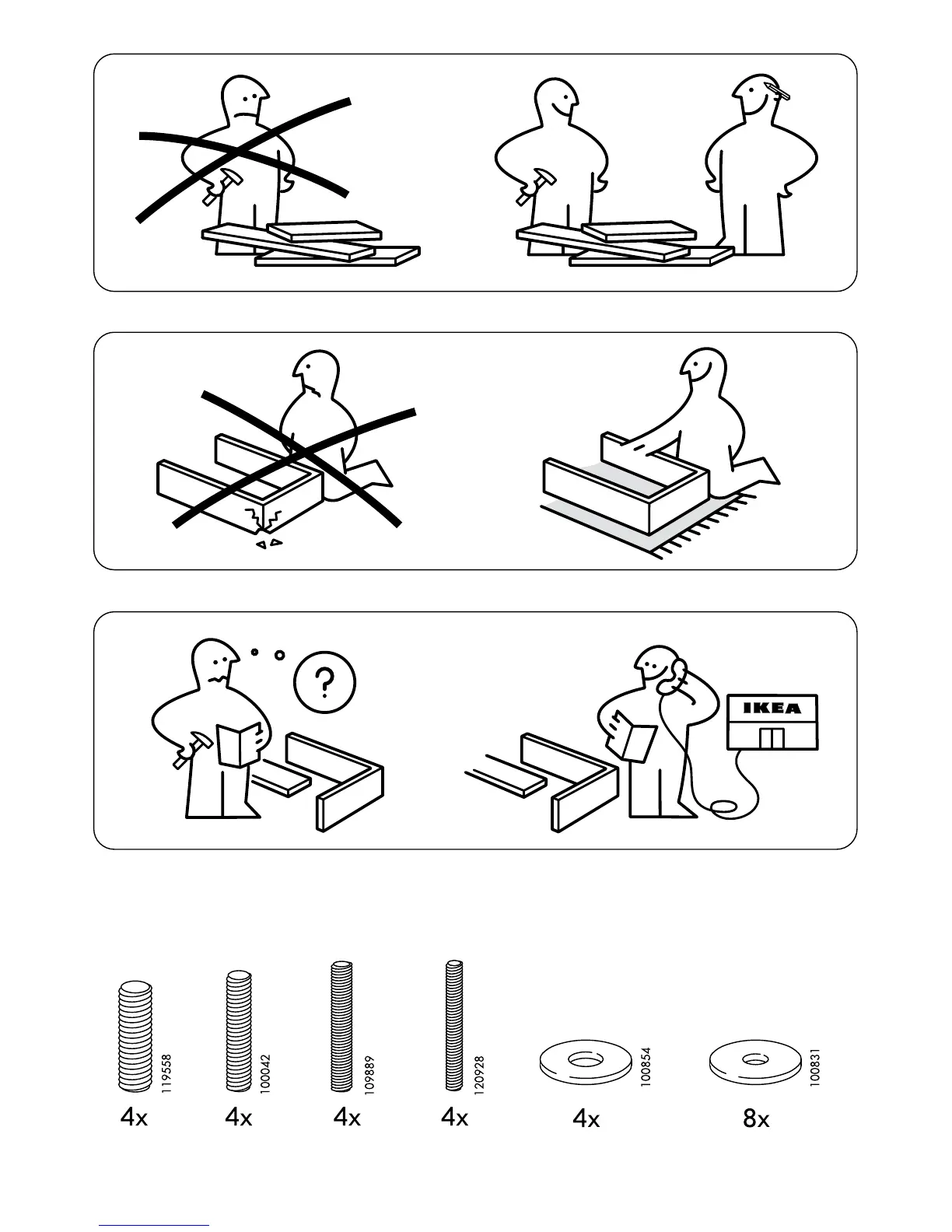 ?

IKEA

119558
4x

100042
4x

109889
4x

120928
4x

100854
4x

100831
8x