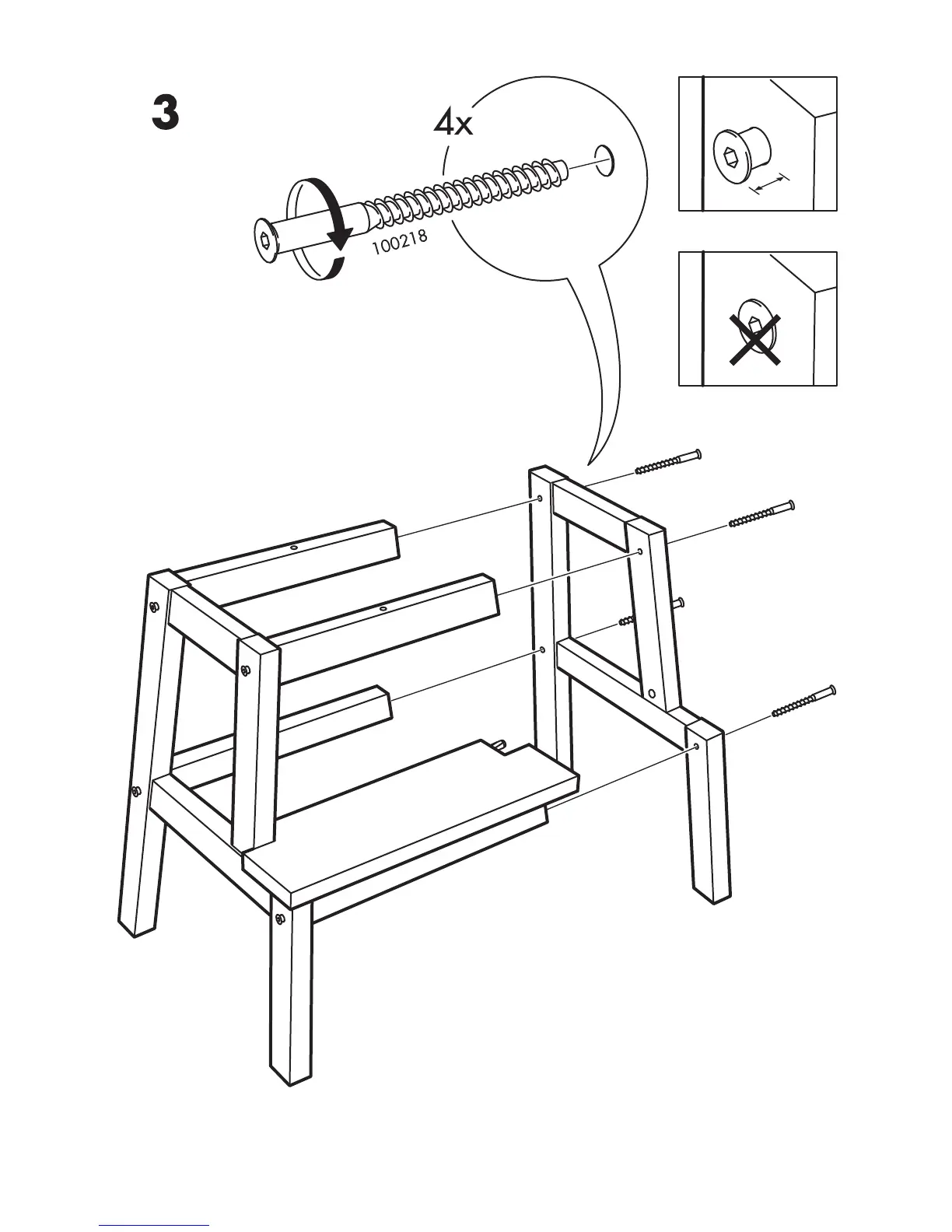 3

4x

100218