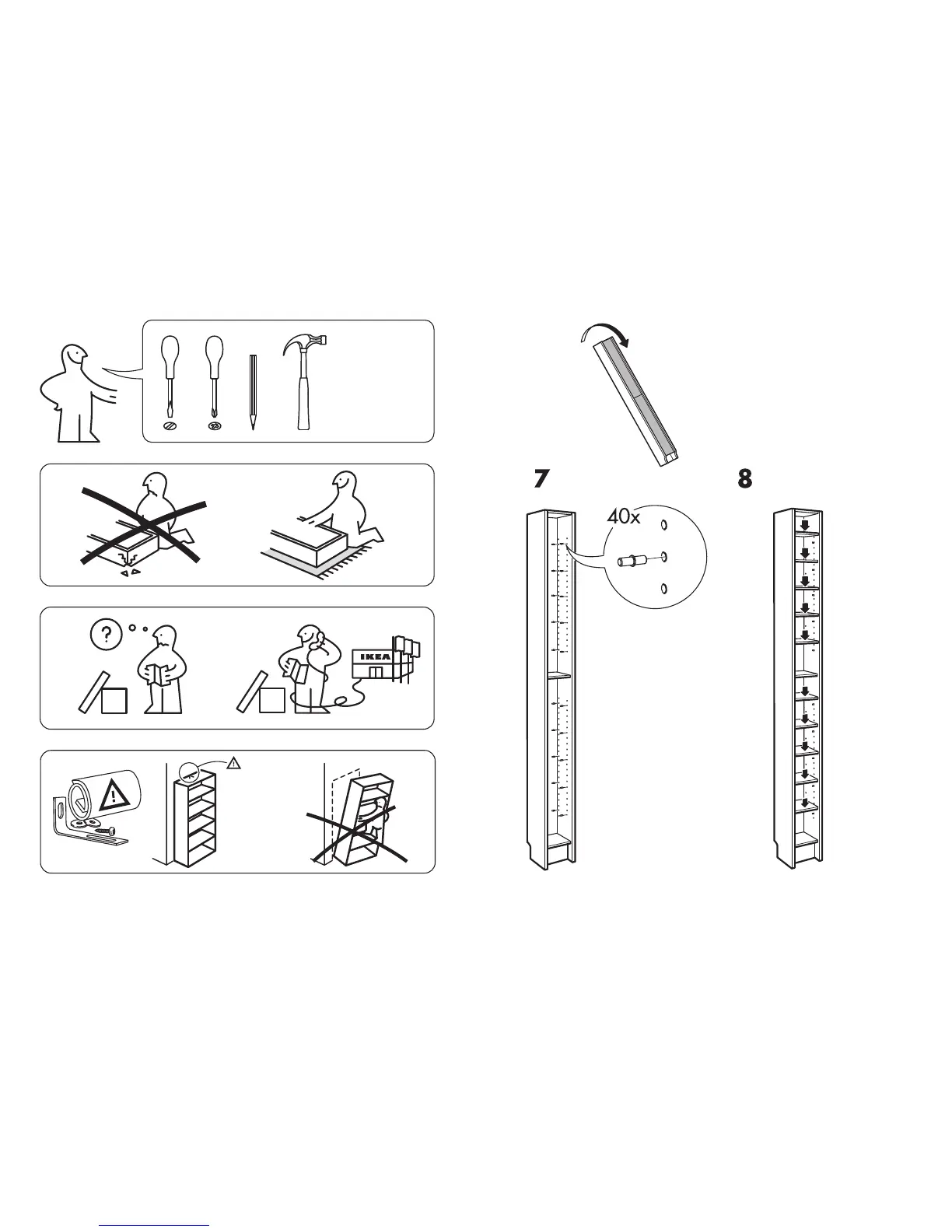 ?

IKEA

7

40x

8