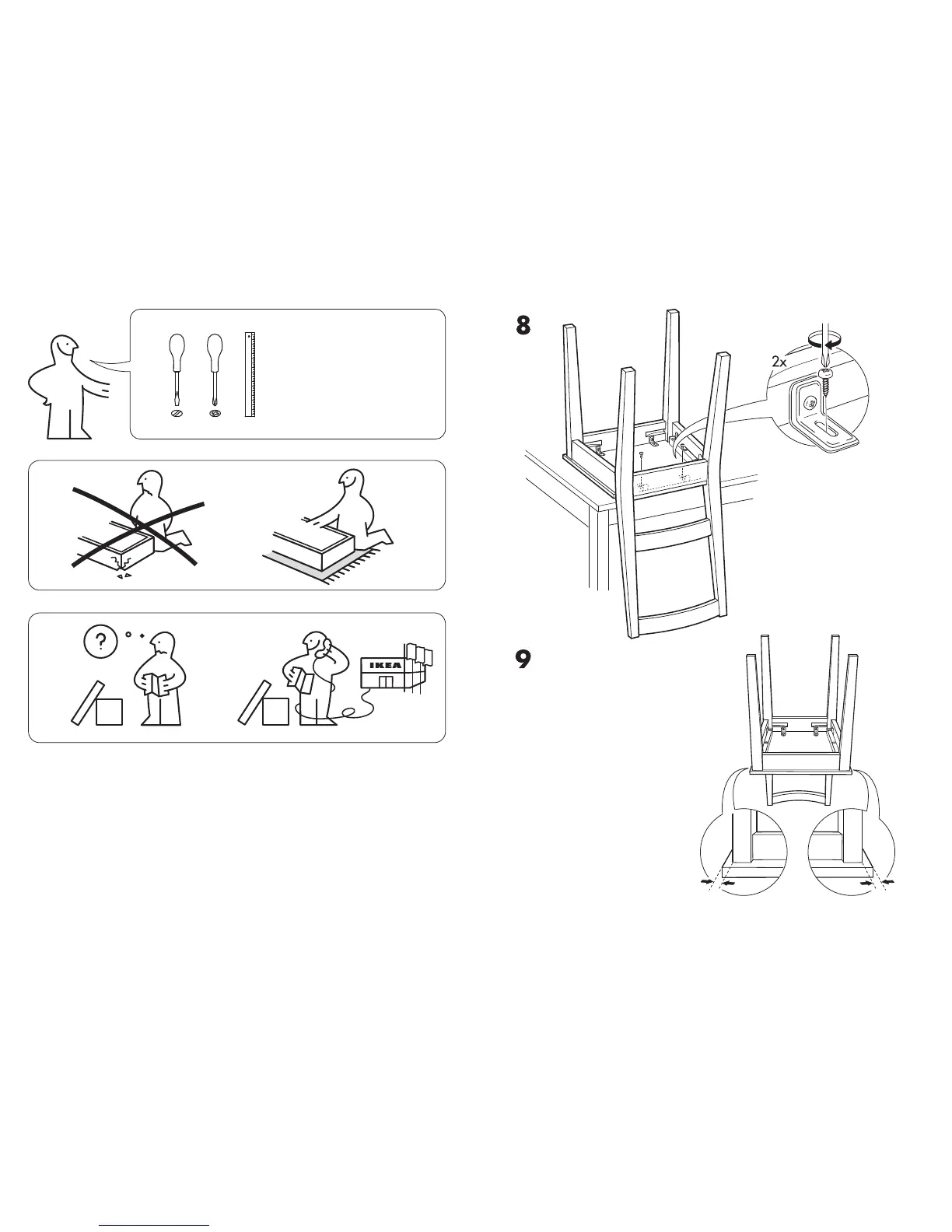 ?

IKEA

8

2x

9