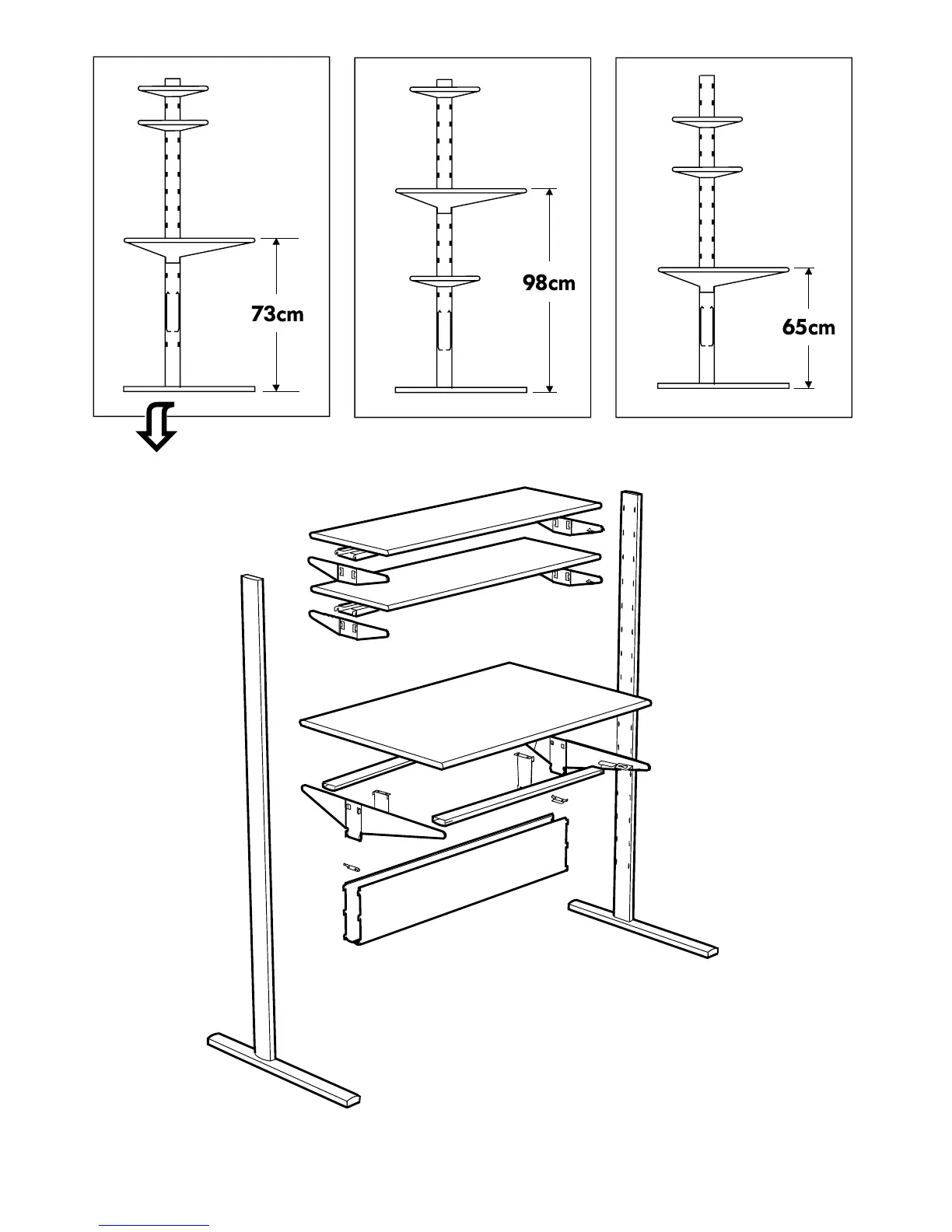 73cm

98cm

65cm