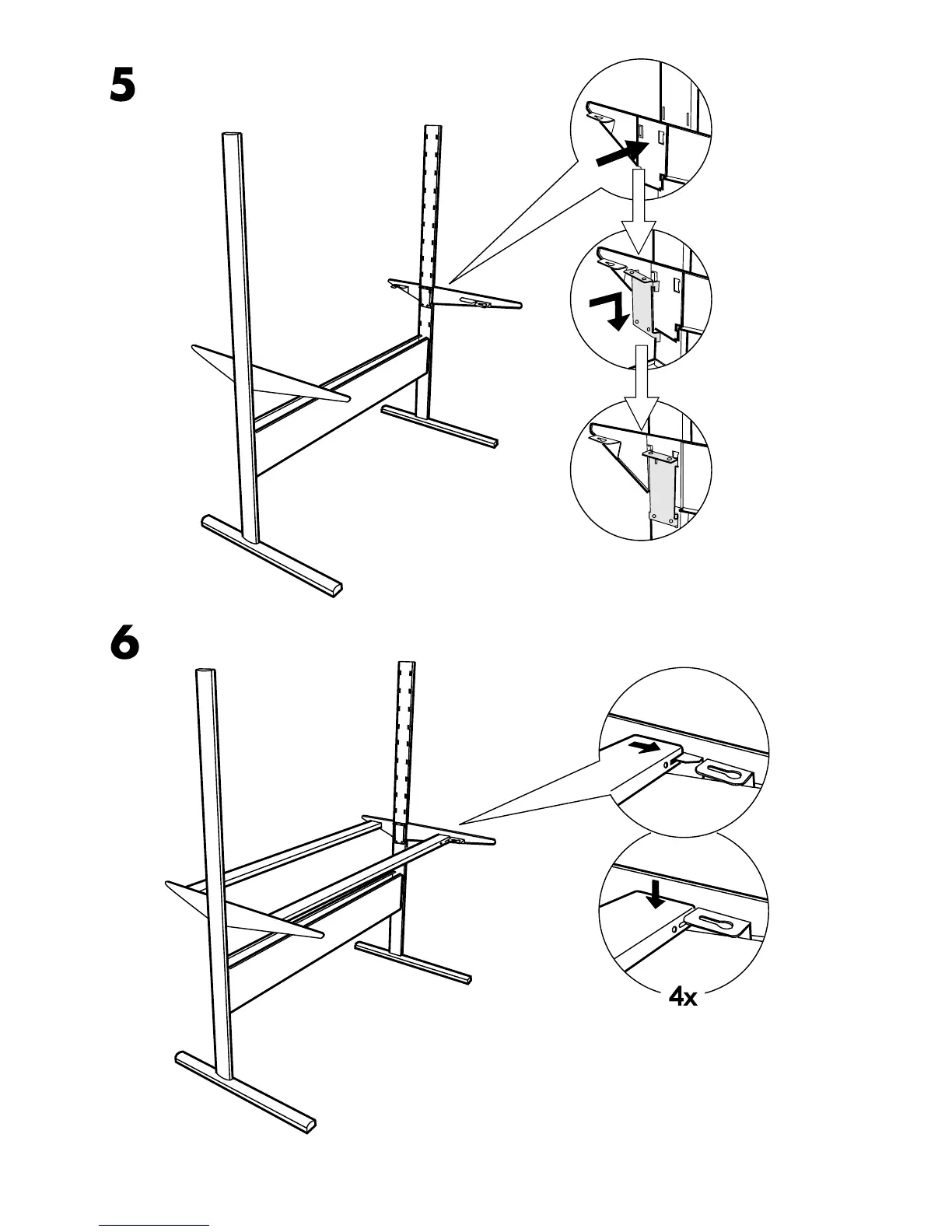 5

6

4x