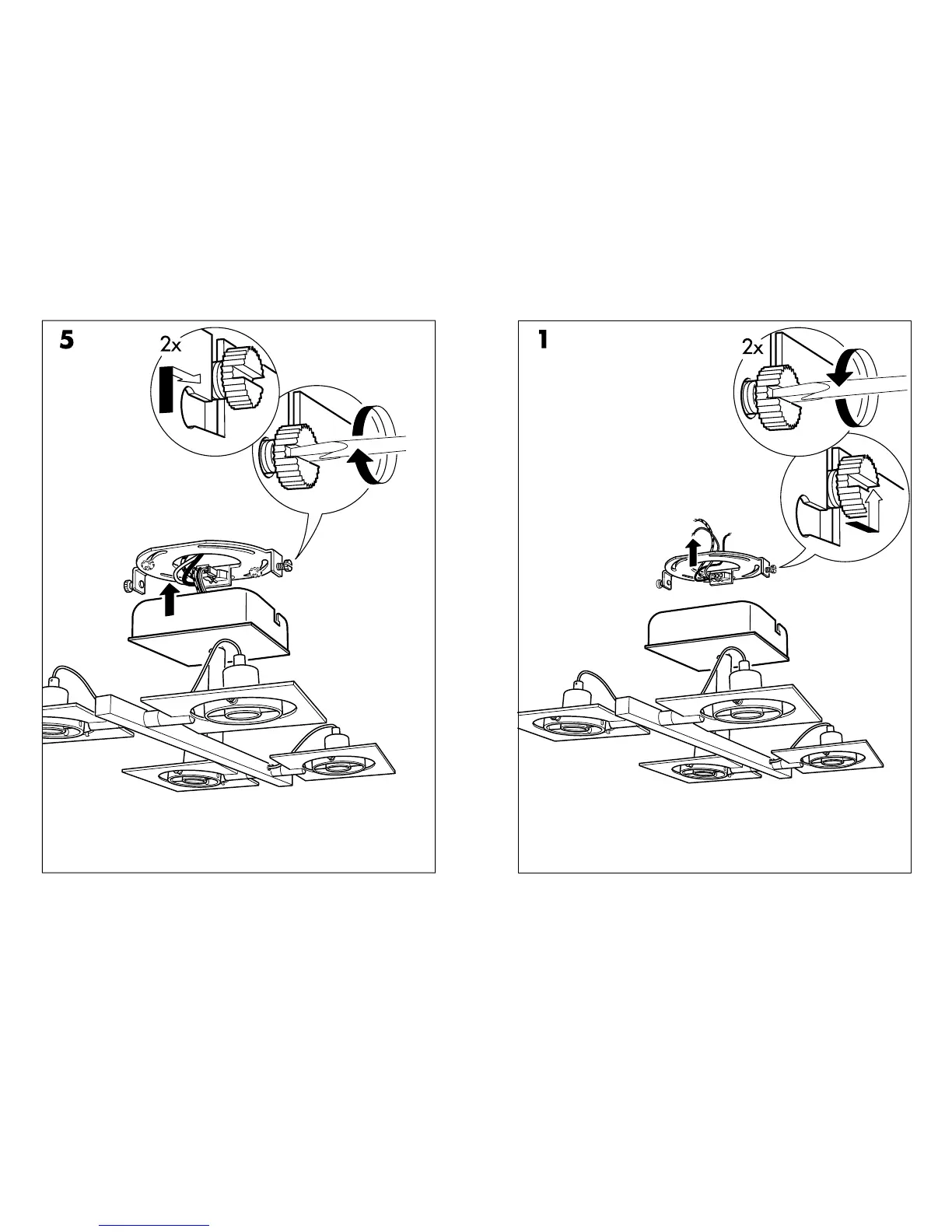 5

2x

1

2x