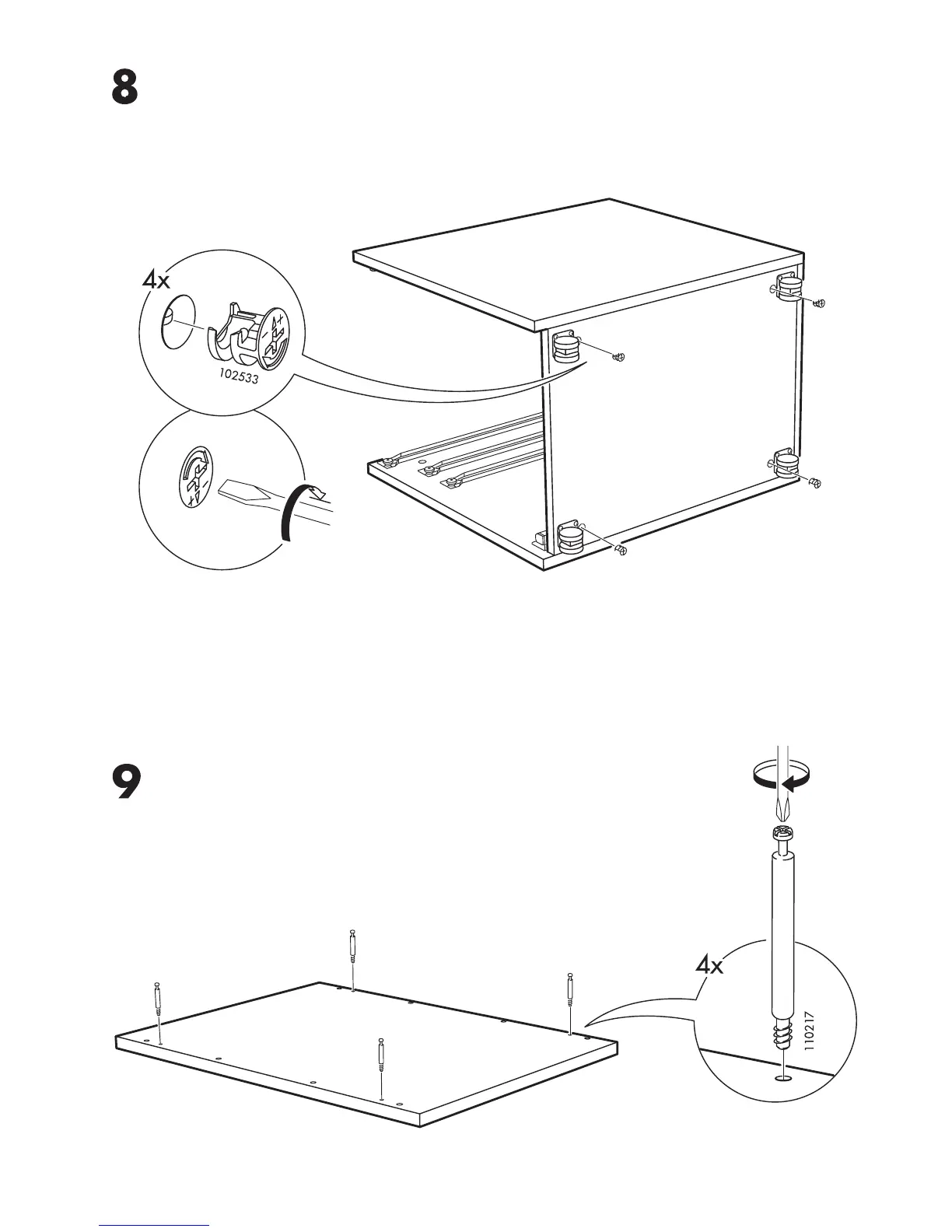 8

4x

102533

9

4x

110217