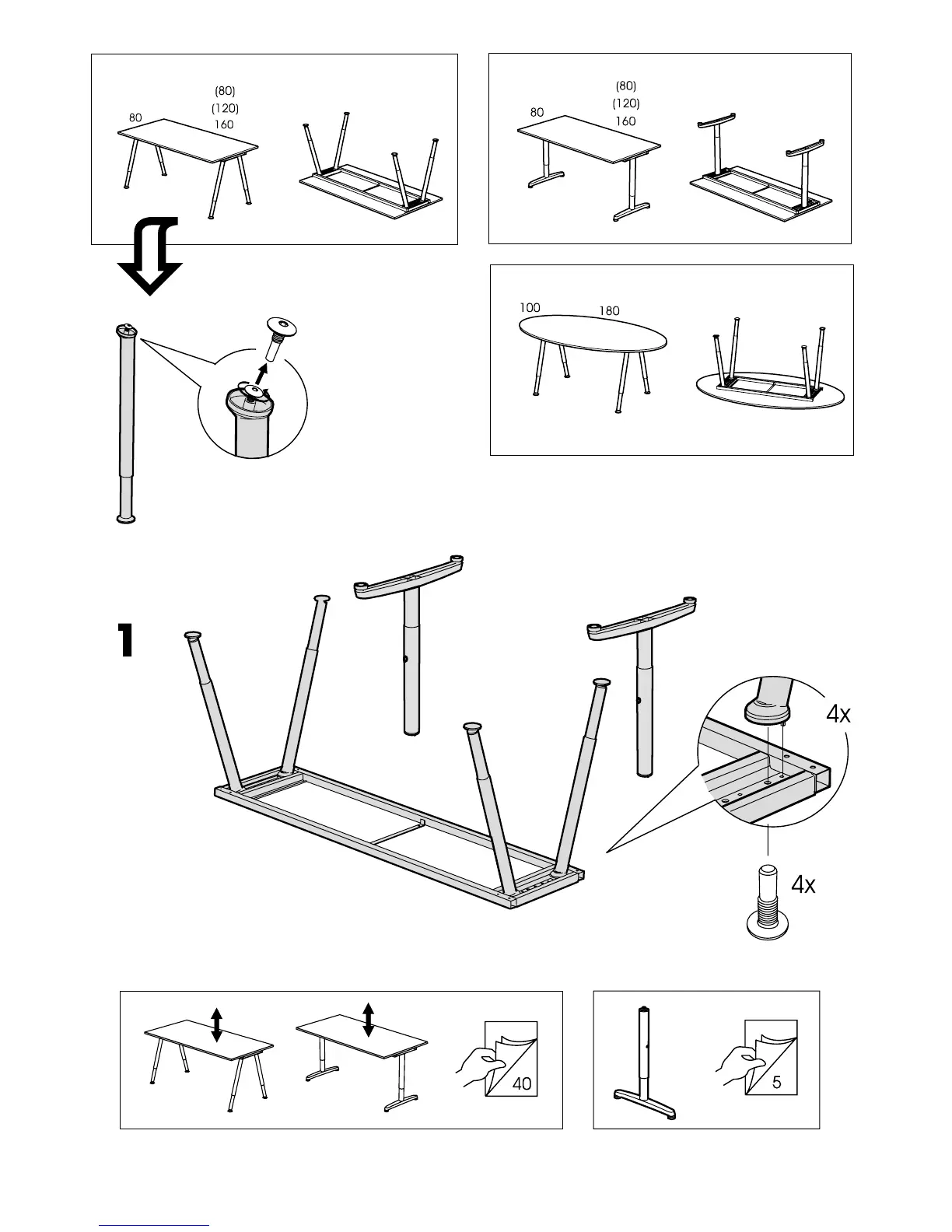 80
(80)
(120)
160

80
(80)
(120)
160

100
180

1

4x

4x

40

5