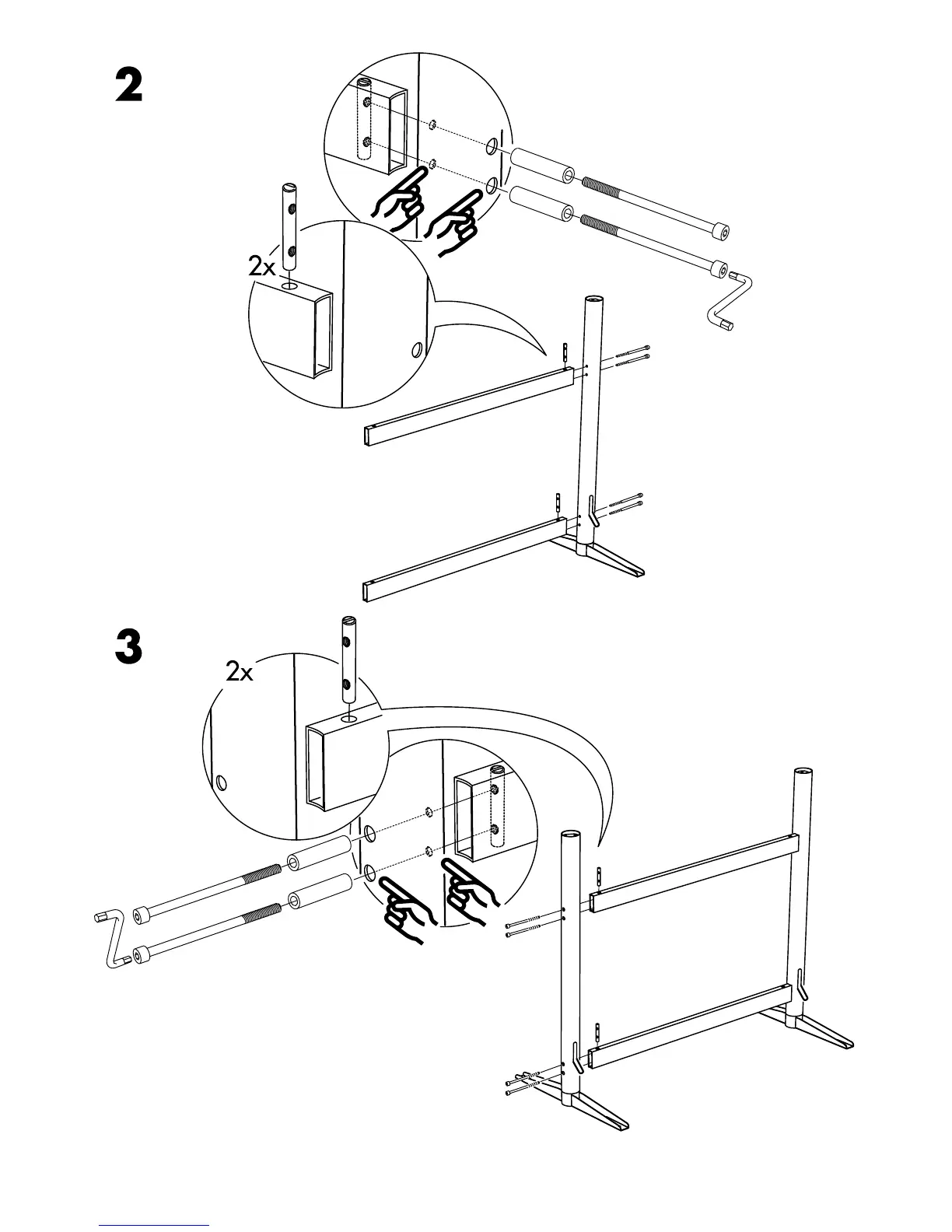 2

2x

3

2x