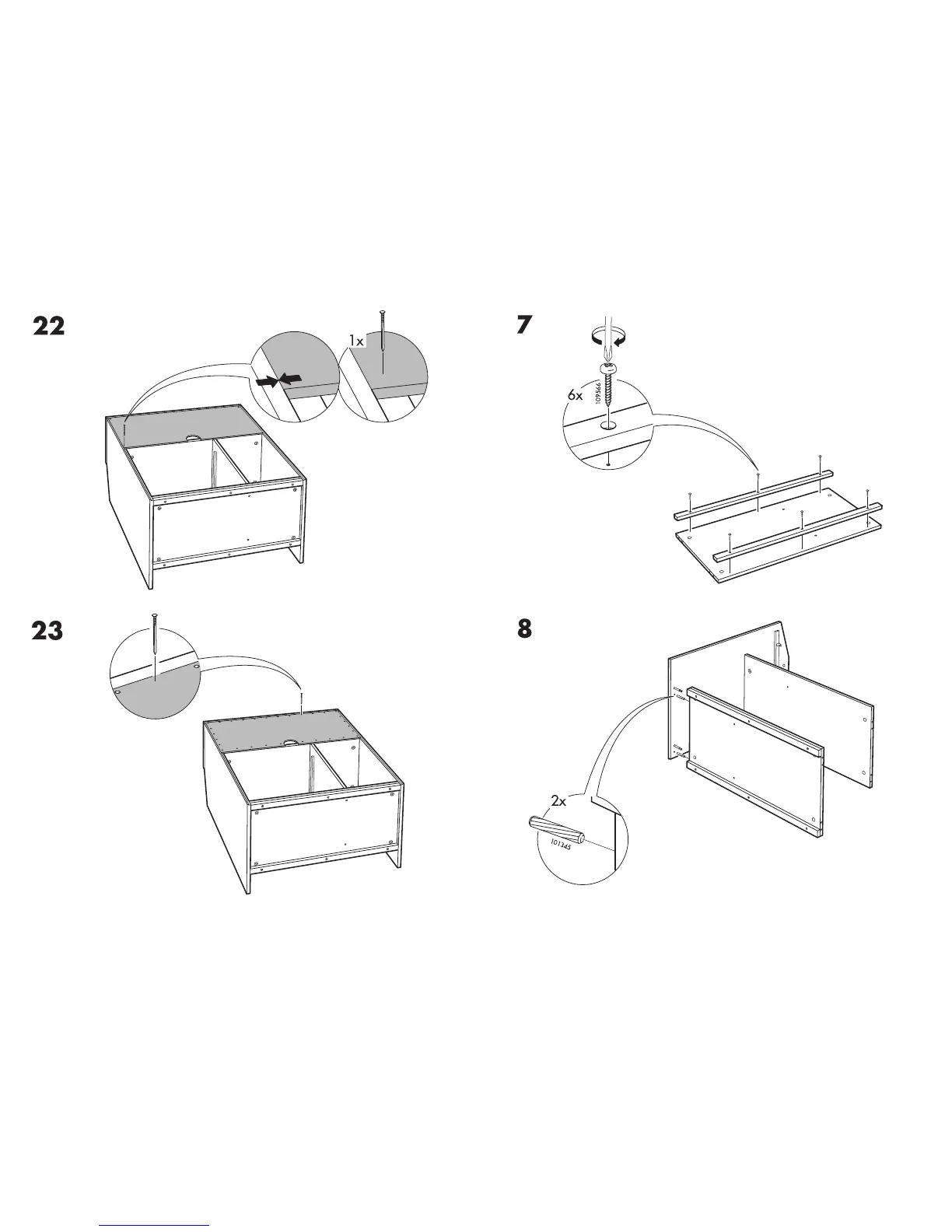 22

1x

23

7

6x

109566

8

2x

101345