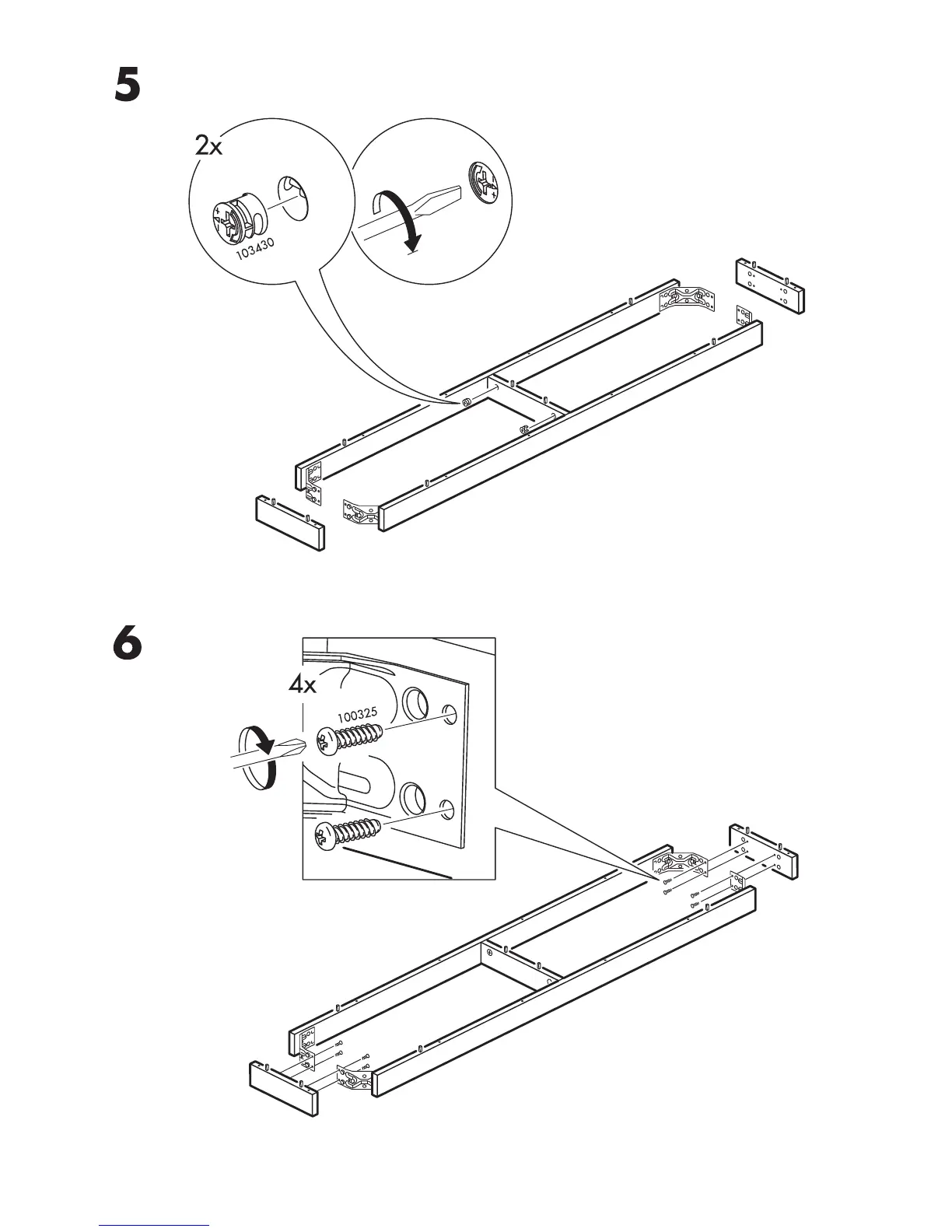 5

2x

103430

6

4x

100325