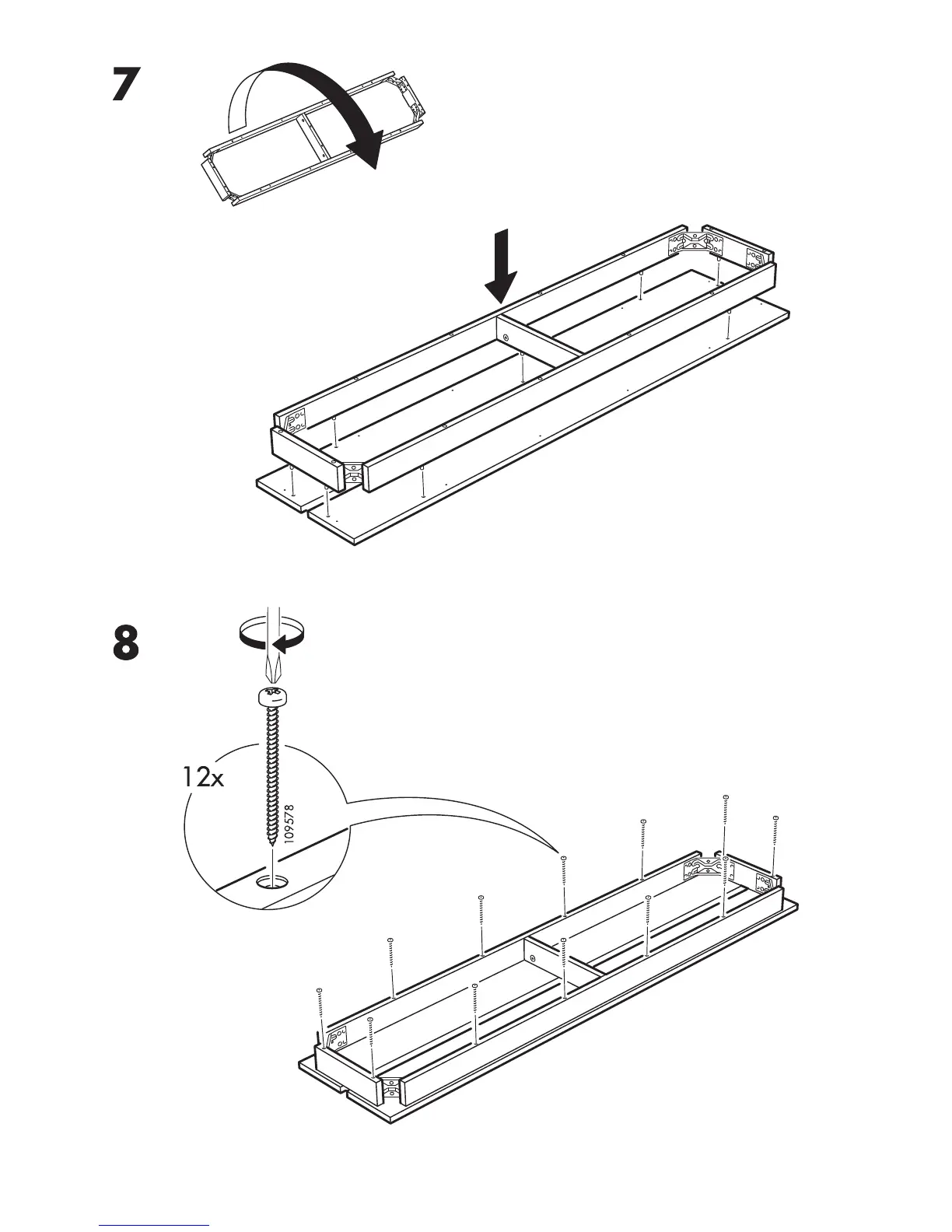 7

8

12x

109578