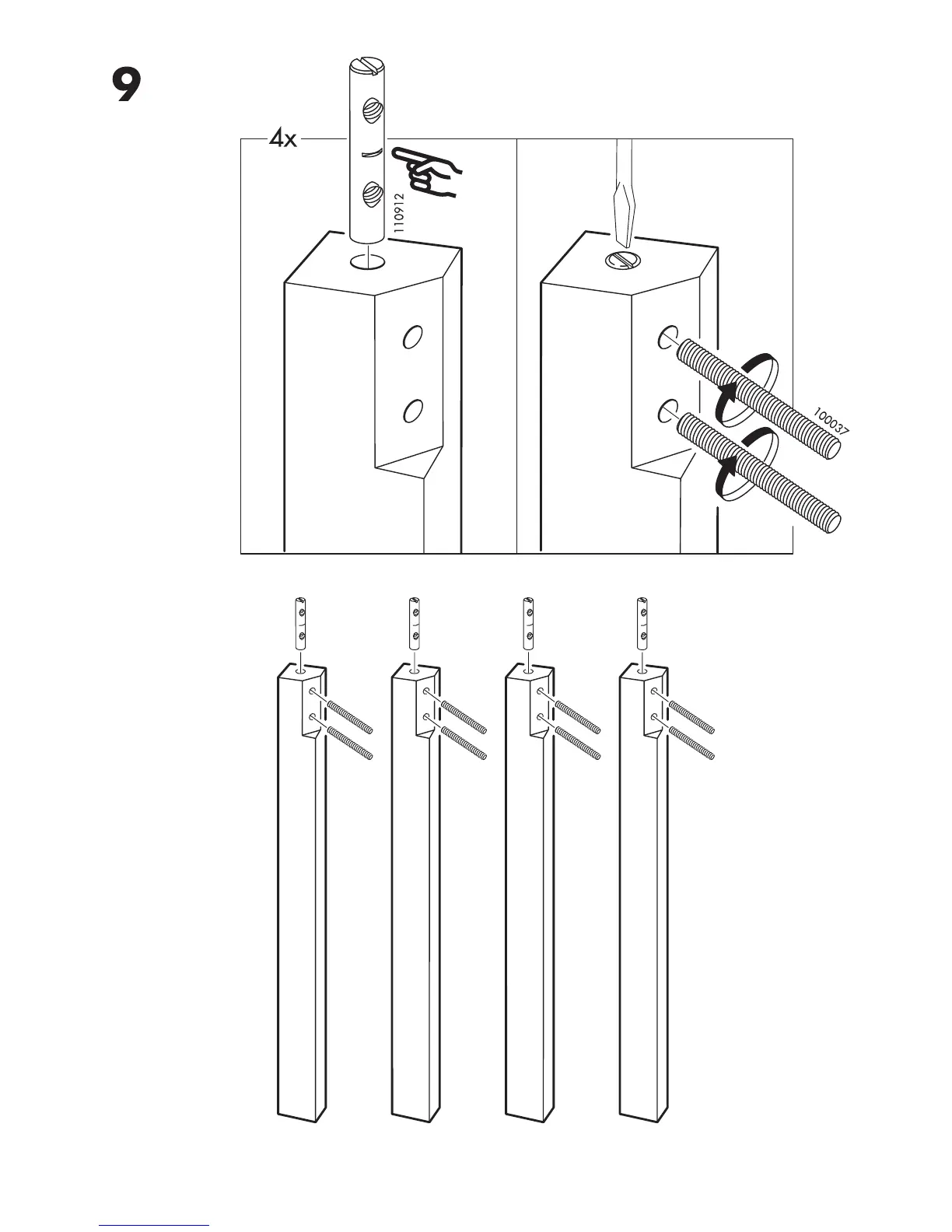 9

4x

110912

100037