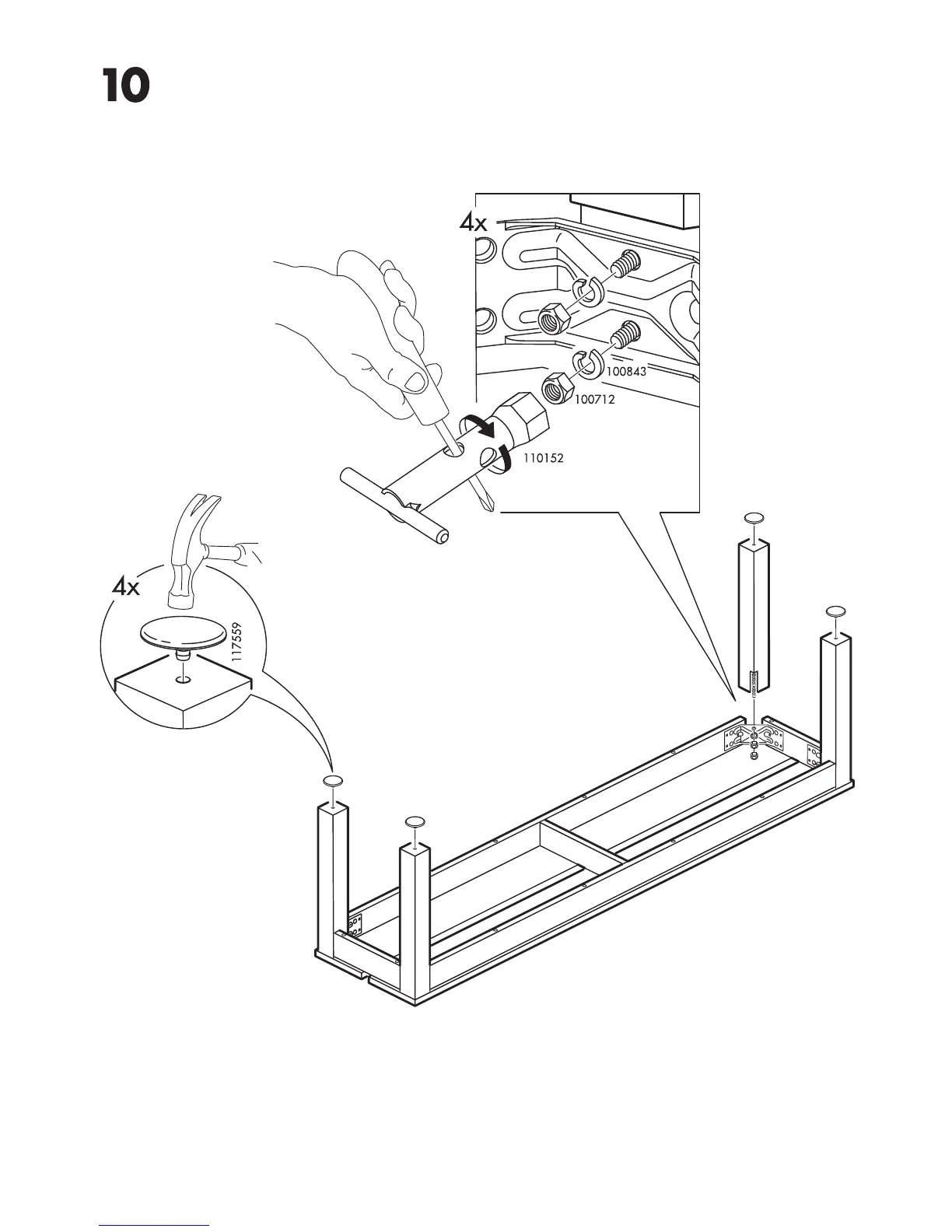 10

4x

100843

100712

110152

4x

117559