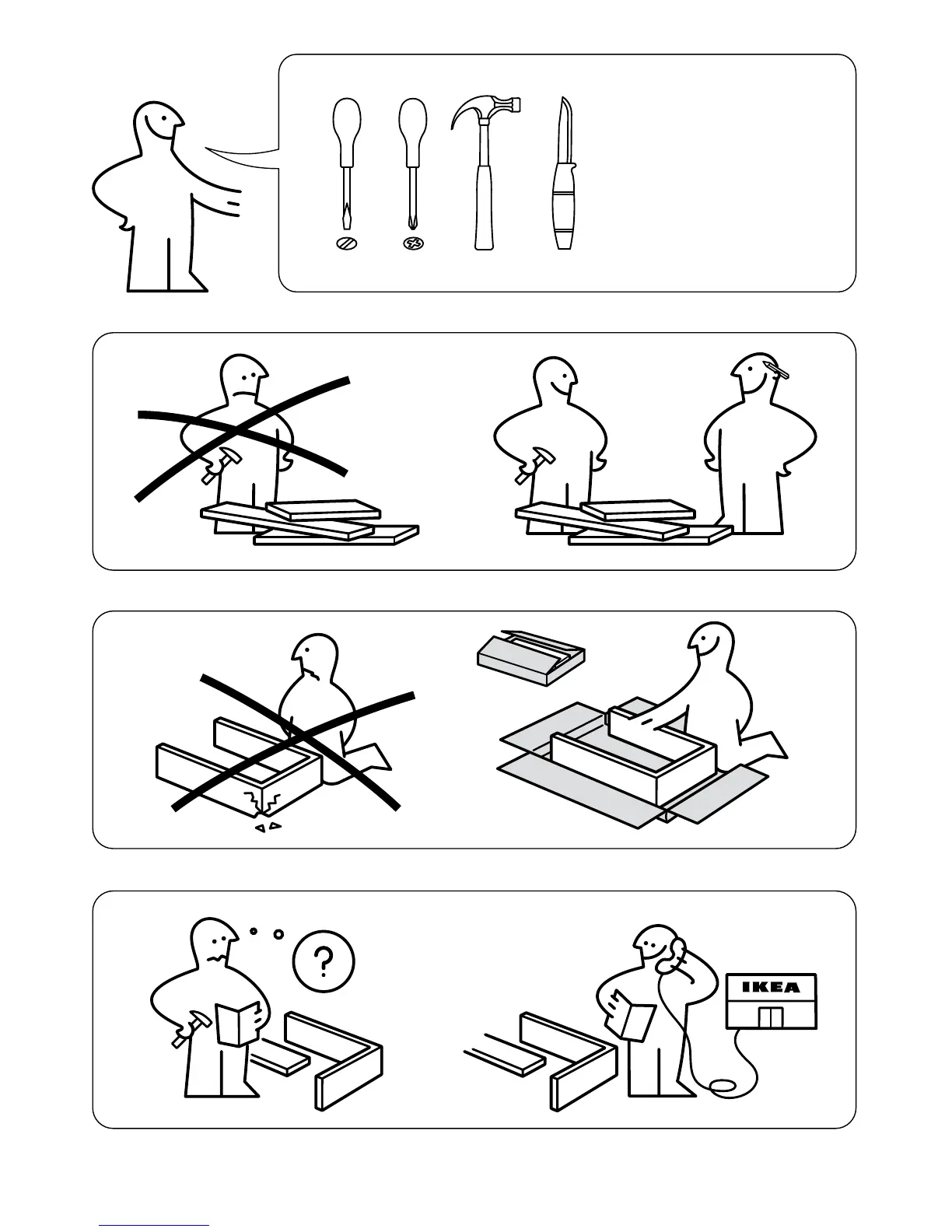 ?

IKEA