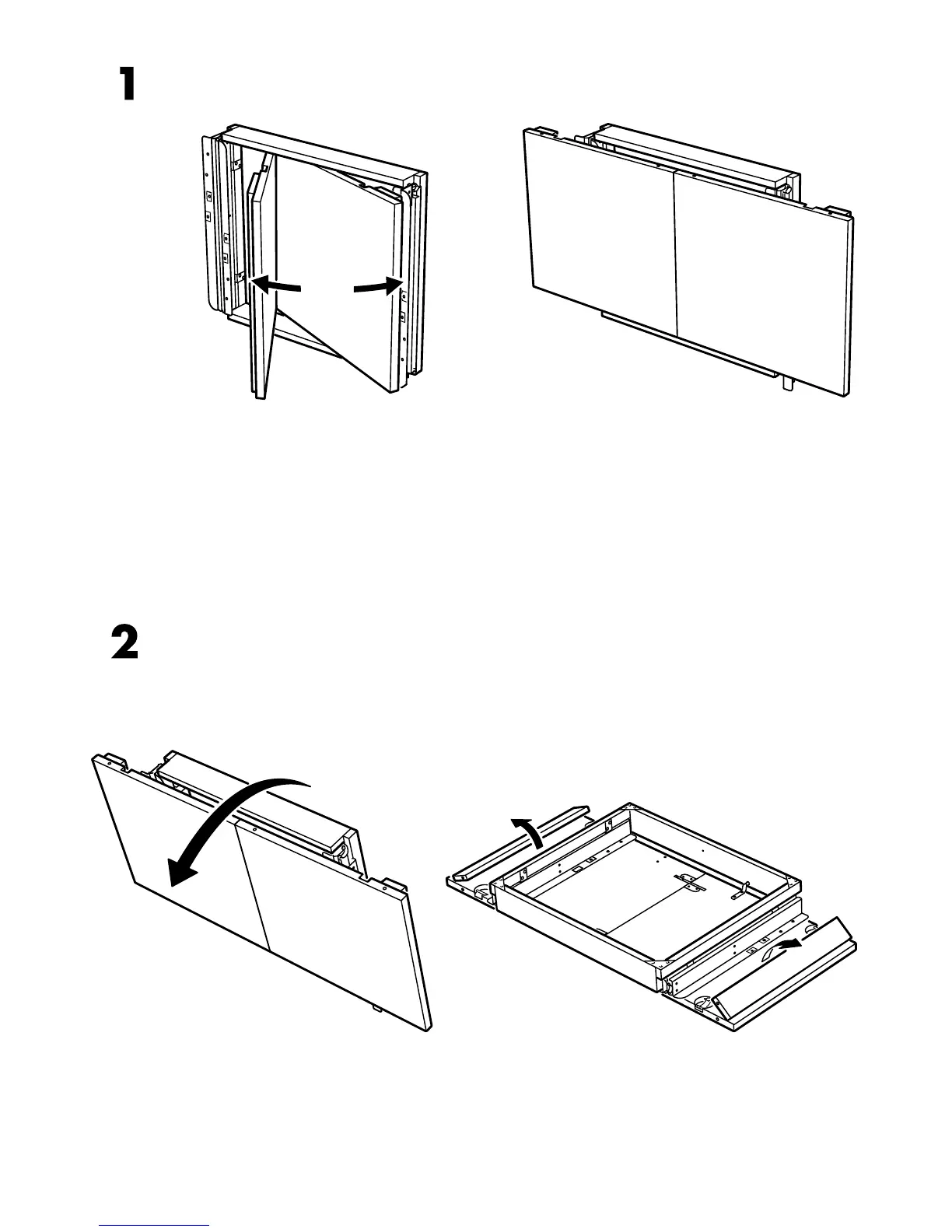 1

2