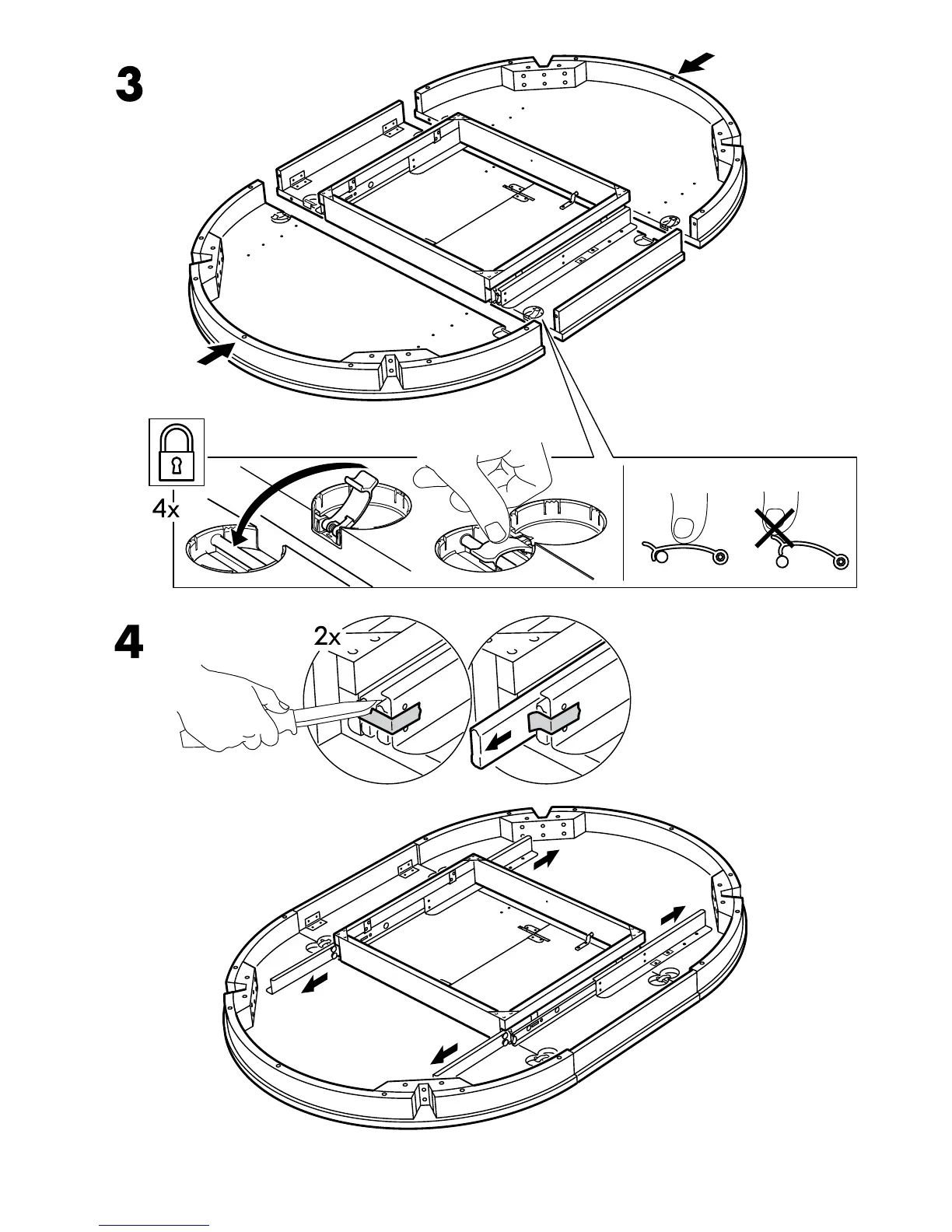 3

4x

4

2x