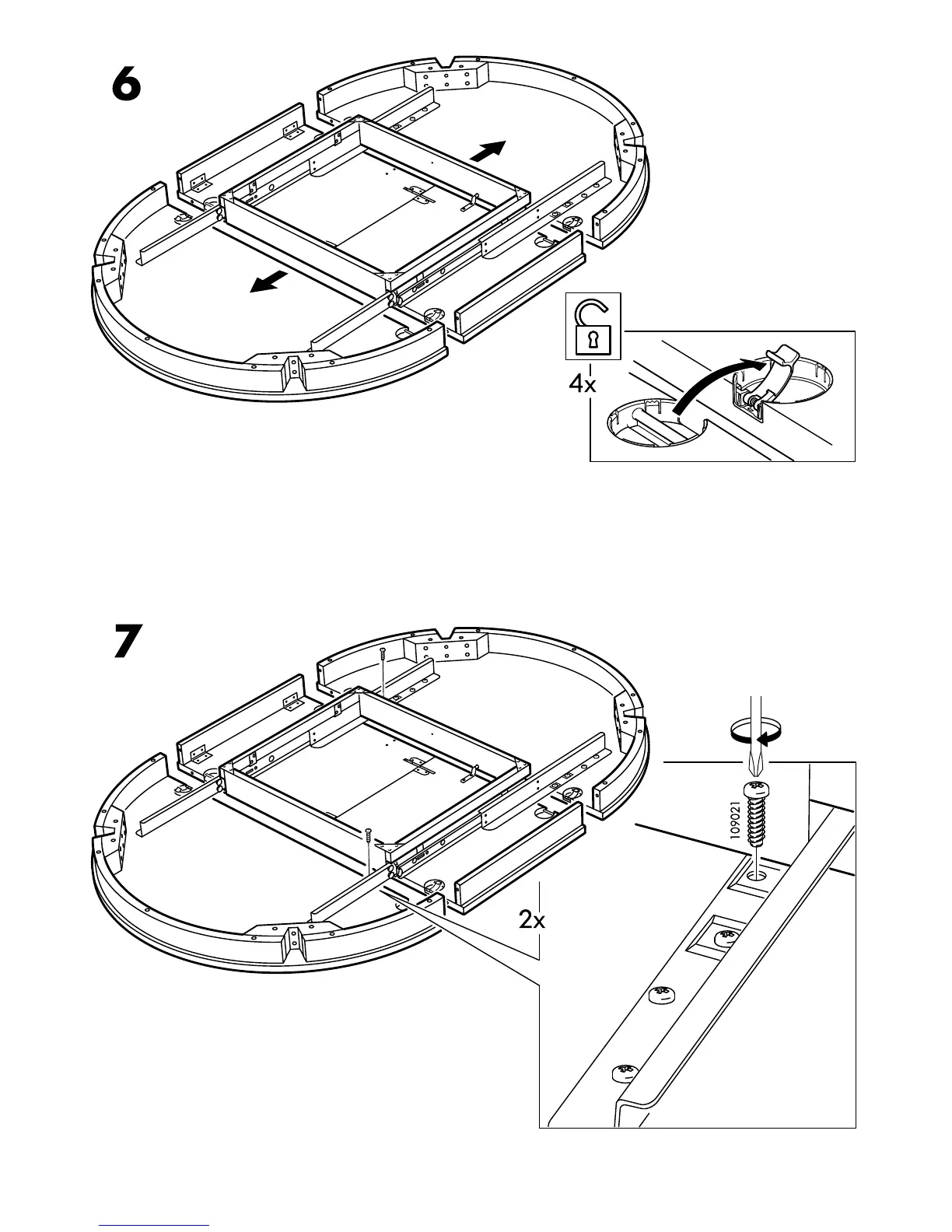 6

4x

7

109021

2x