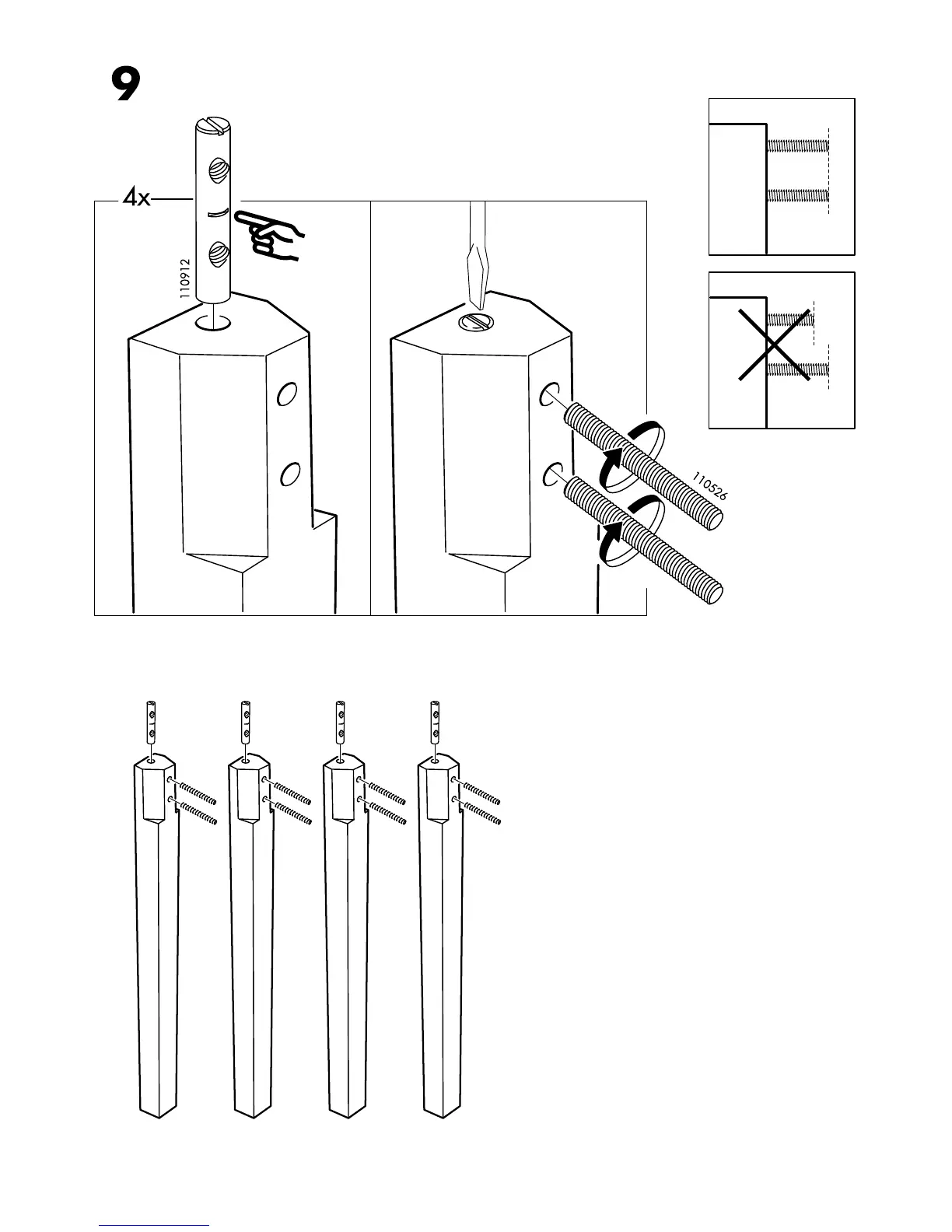 9

4x

110912

110526