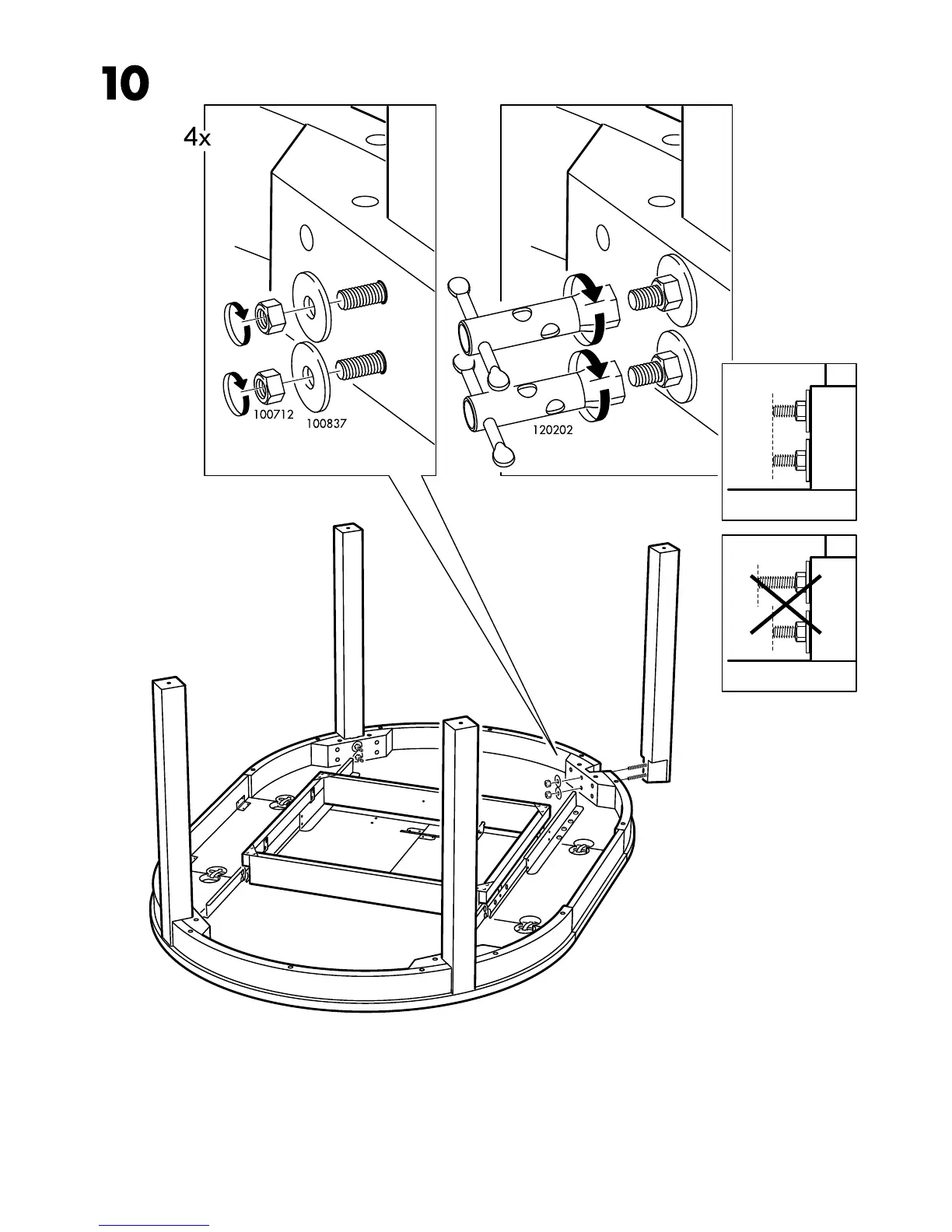 10

4x

100712

100837

120202