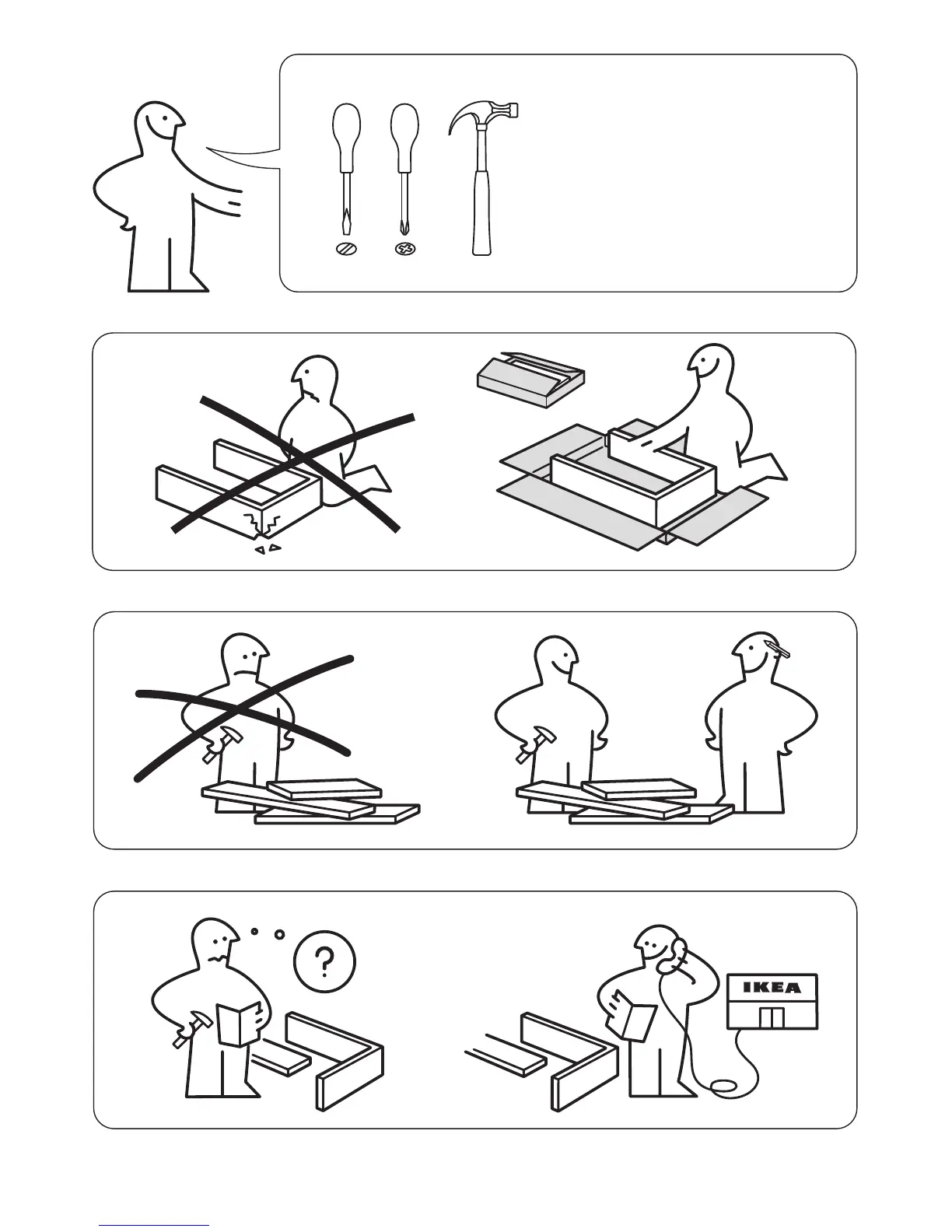 ?

IKEA