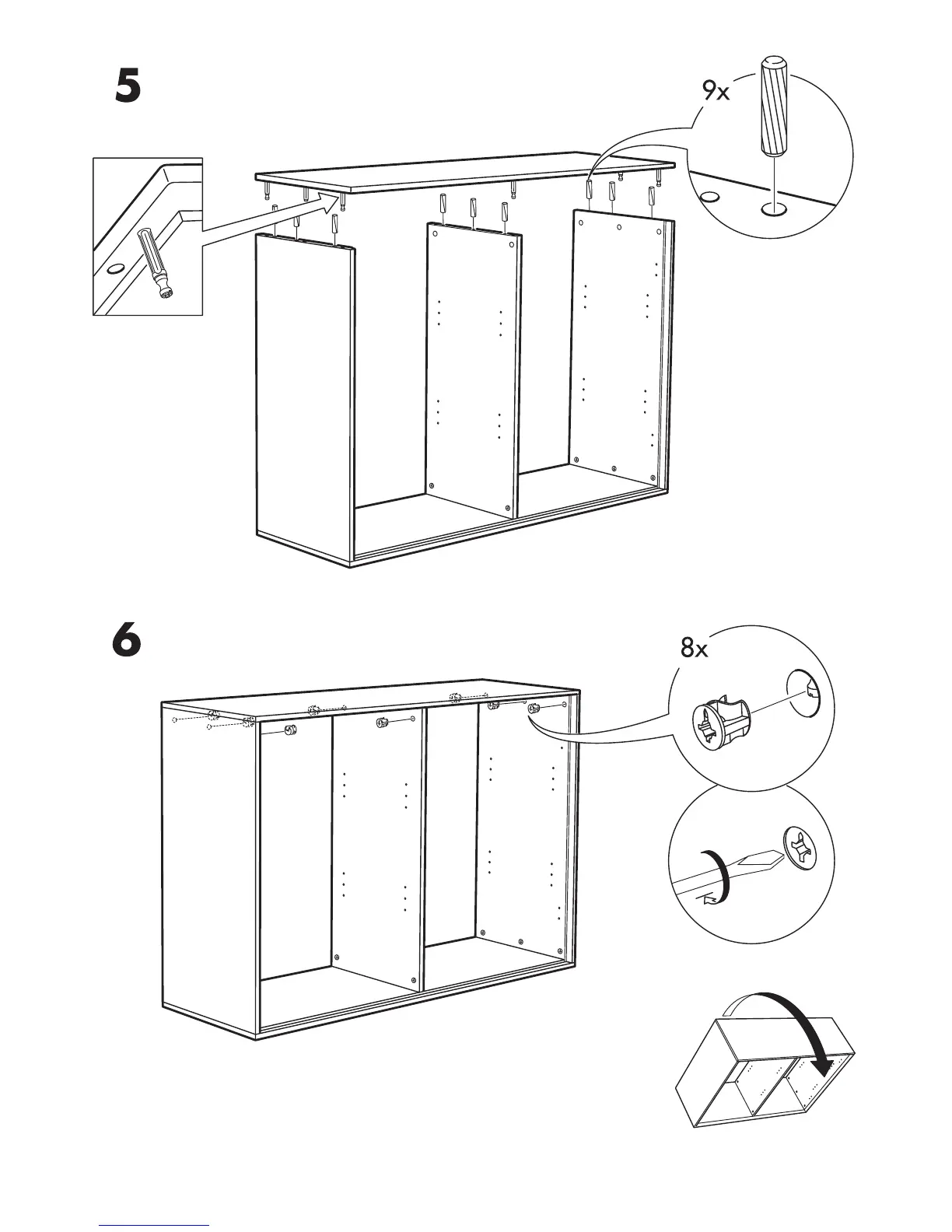 5

9x

6

8x