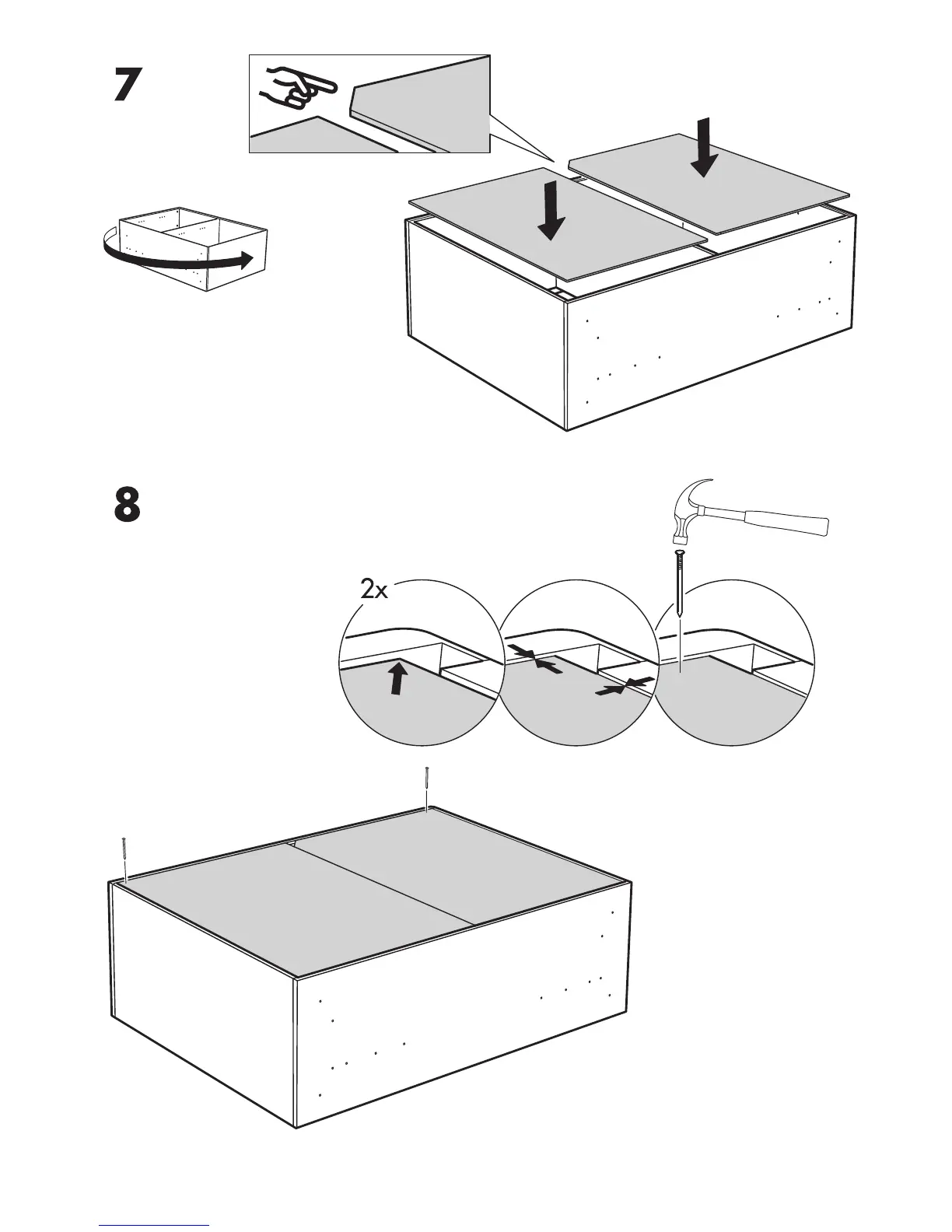 7

8

2x