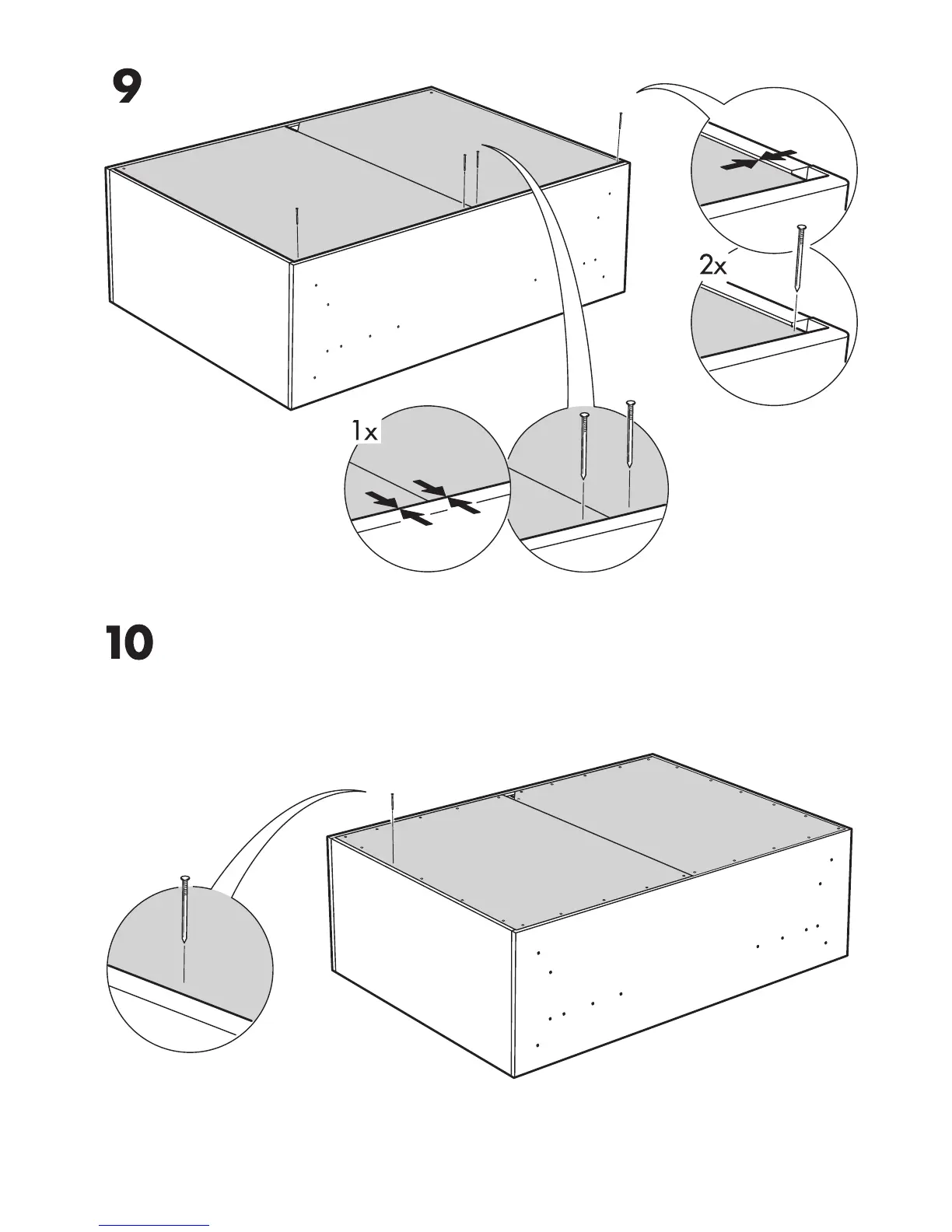 9

2x

1x

10