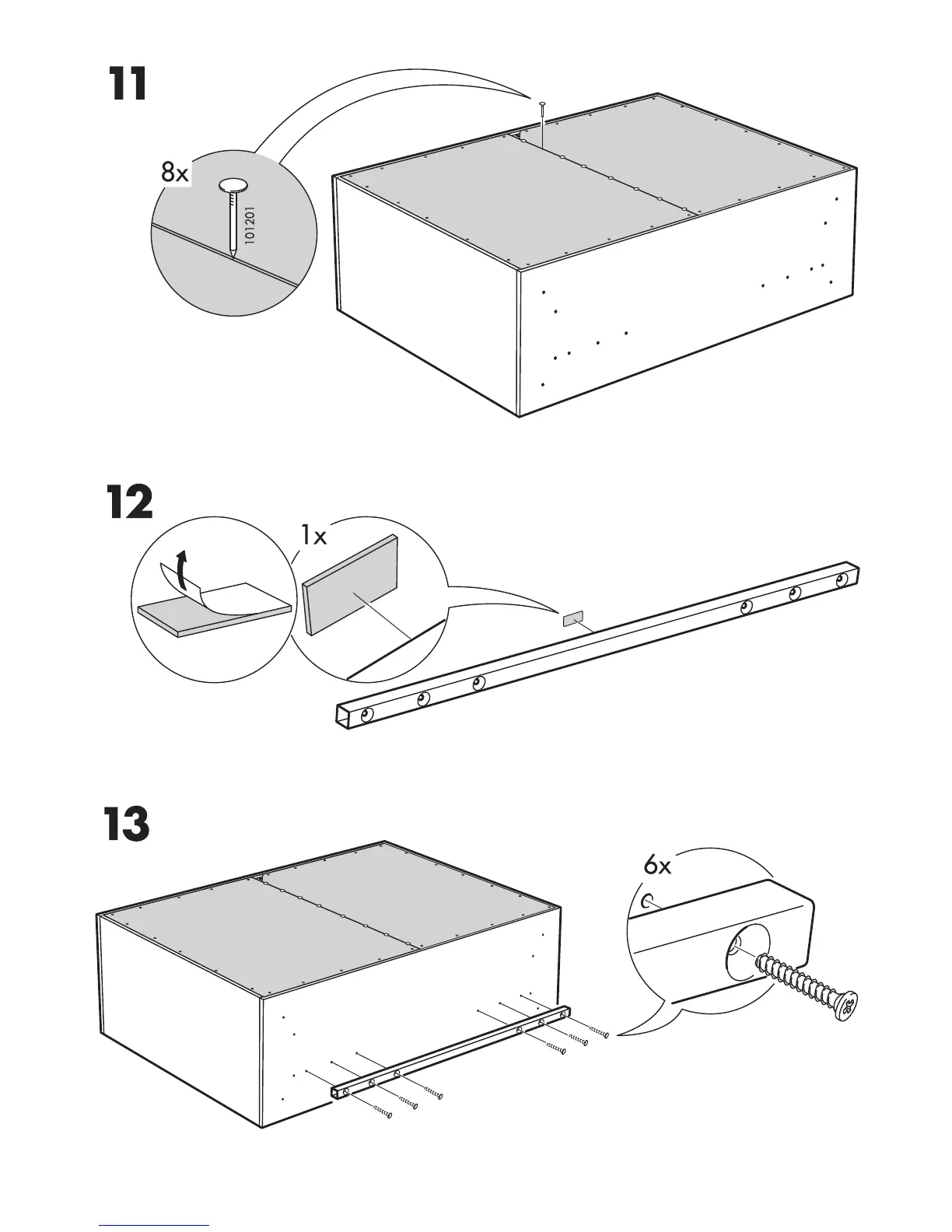 11

8x

101201

12

1x

13

6x