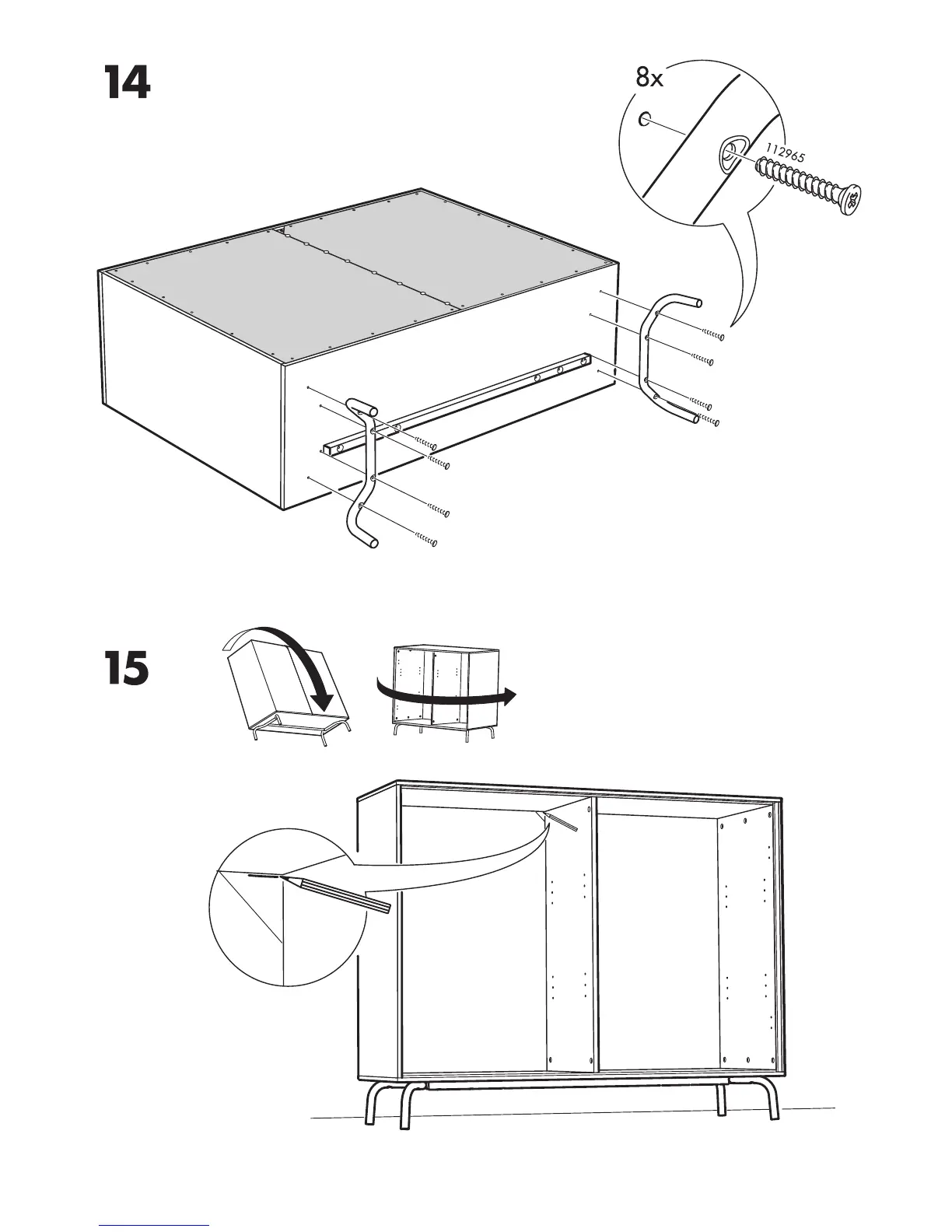 14

8x

112965

15