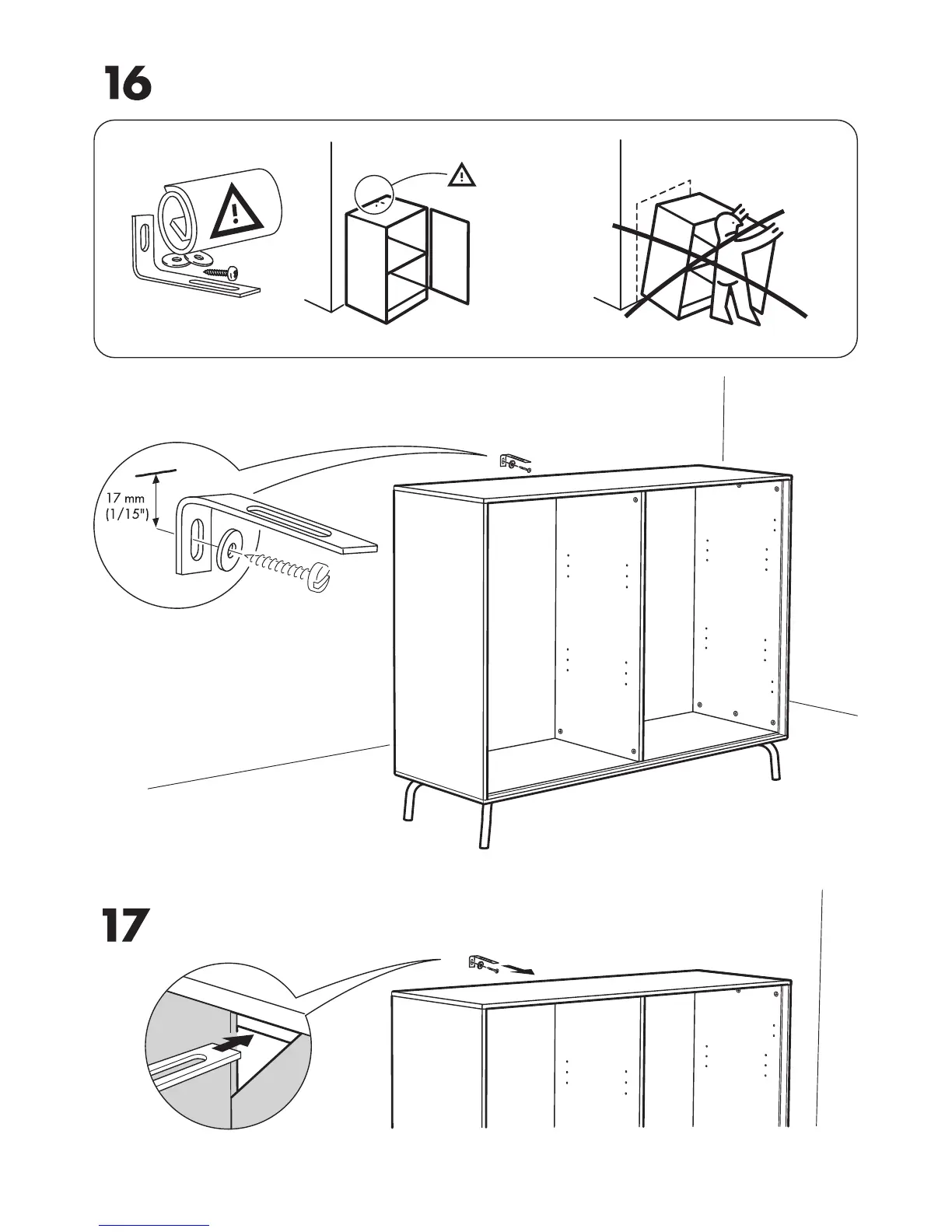 16

17 mm
(1/15")

17